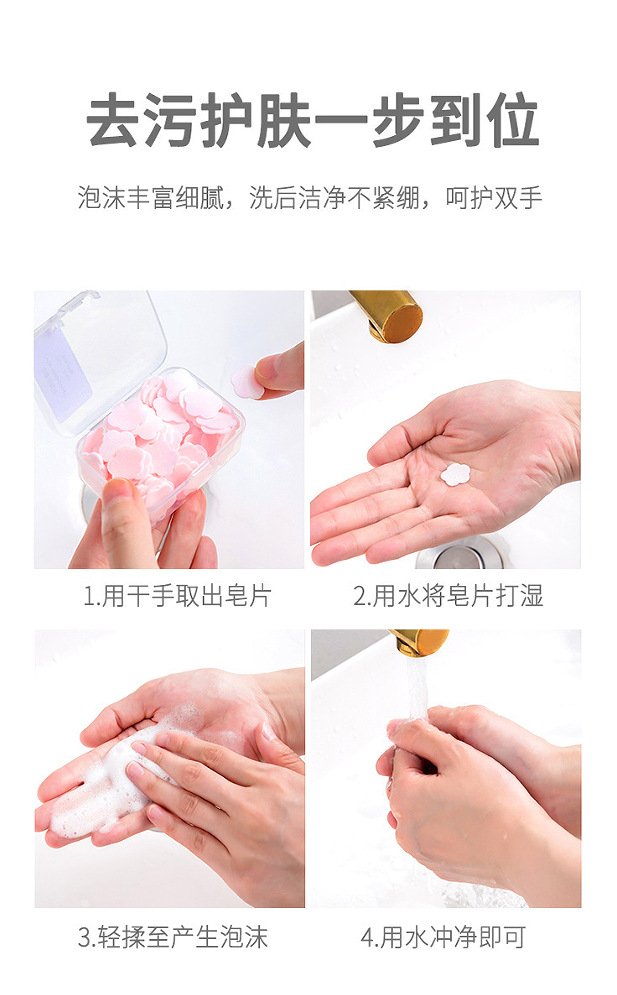 去污护肤一步到位

泡沫丰富细腻，洗后洁净不紧绷，呵护双手

1.用干手取出皂片

2.用水将皂片打湿

3.轻揉至产生泡沫

4.用水冲净即可