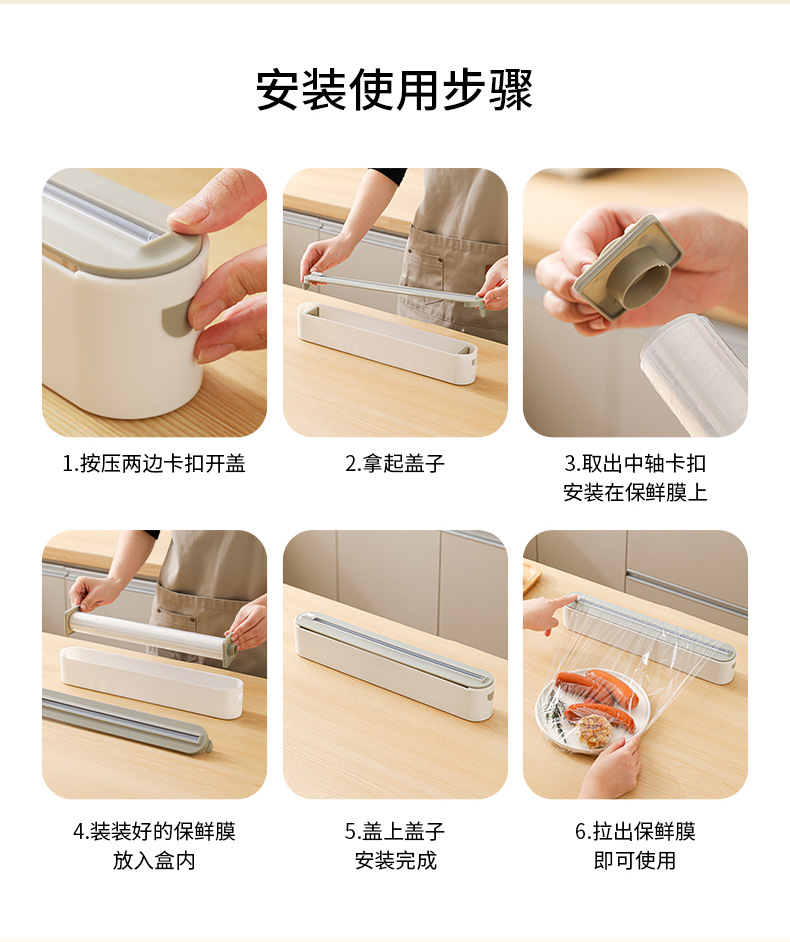 安装使用步骤

1.按压两边卡扣开盖

2.拿起盖子

3.取出中轴卡扣
安装在保鲜膜上

4.装装好的保鲜膜
放入盒内

5.盖上盖子
安装完成

6.拉出保鲜膜
即可使用