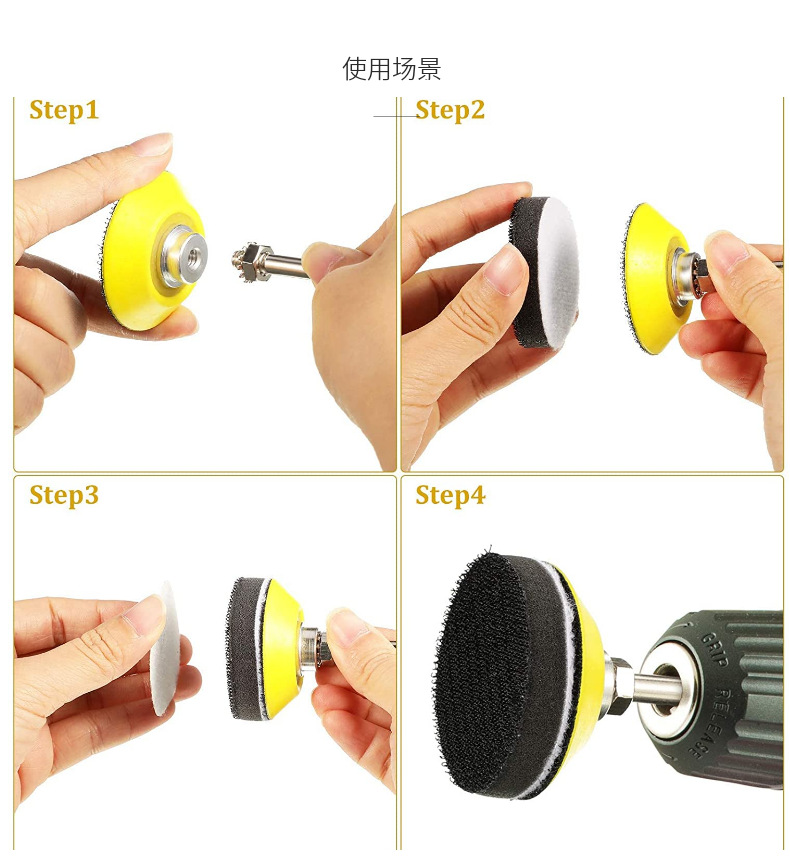 使用场景

Step1

Step2

Step3

Step4

GRIP RELEASE