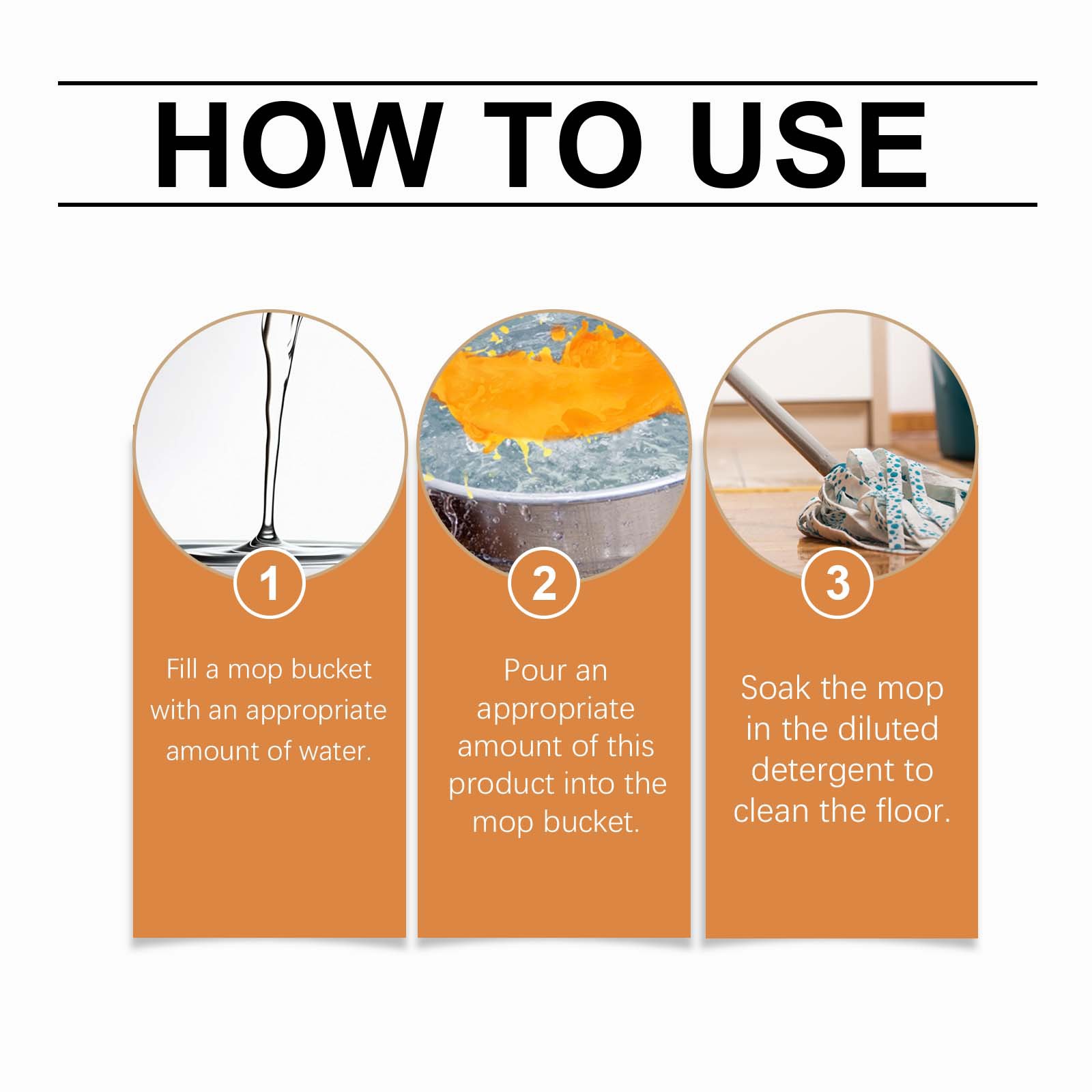 HOW TO USE

1

Fill a mop bucket with an appropriate amount of water.

2

Pour an appropriate amount of this product into the mop bucket.

3

Soak the mop in the diluted detergent to clean the floor.