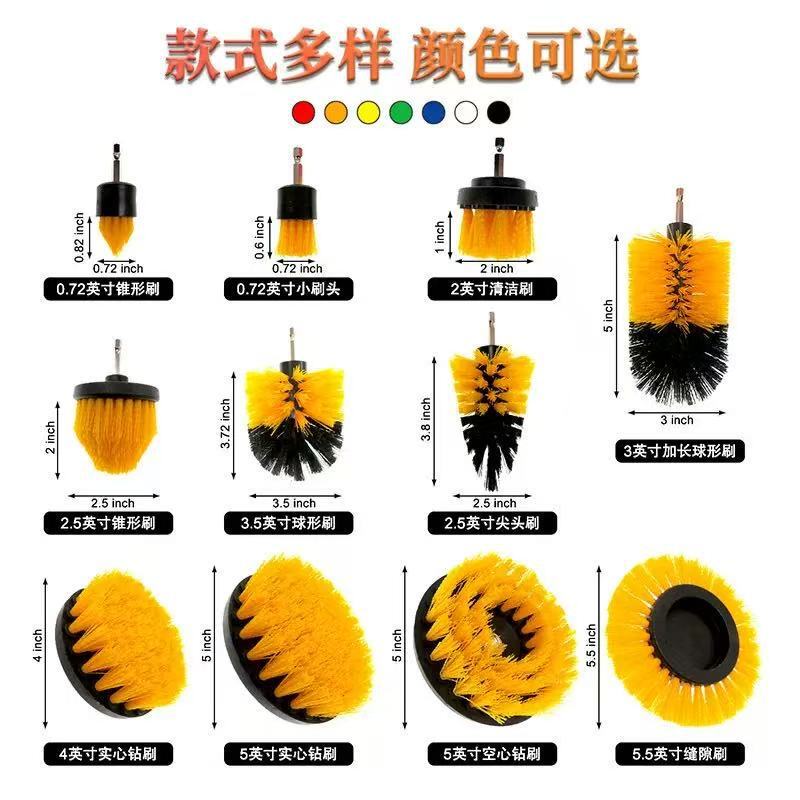 款式多样 颜色可选

0.82 inch
0.72 inch
0.72英寸锥形刷

0.6 inch
0.72 inch
0.72英寸小刷头

1 inch
2 inch
2英寸清洁刷

5 inch
3 inch
3英寸加长球形刷

2 inch
2.5 inch
2.5英寸锥形刷

3.72 inch
3.5 inch
3.5英寸球形刷

3.8 inch
2.5 inch
2.5英寸尖头刷

4 inch
4英寸实心钻刷

5 inch
5英寸实心钻刷

5 inch
5英寸空心钻刷

5.5 inch
5.5英寸缝隙刷