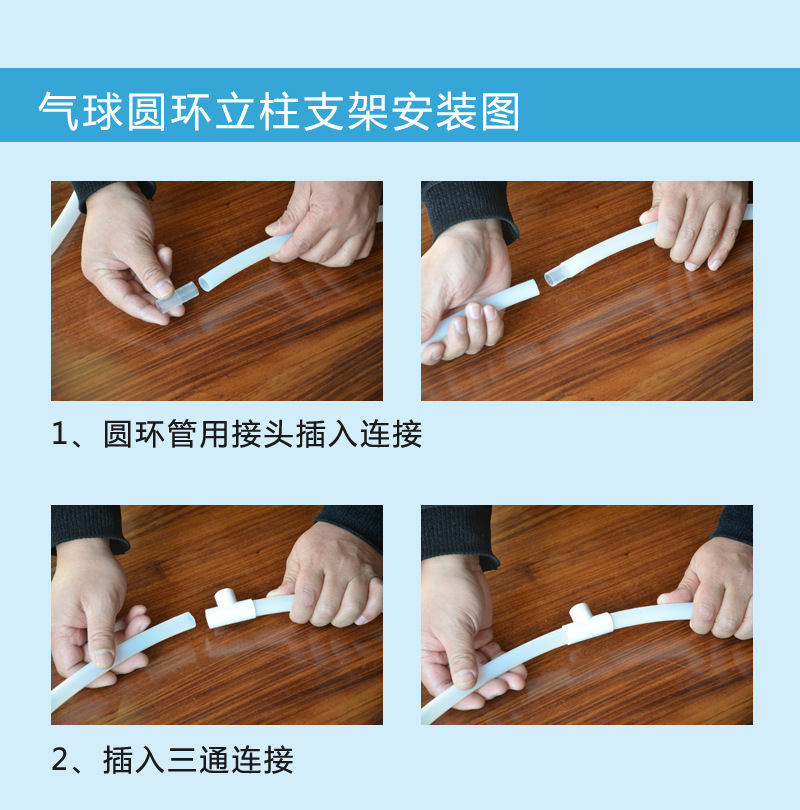 气球圆环立柱支架安装图

1、圆环管用接头插入连接

2、插入三通连接