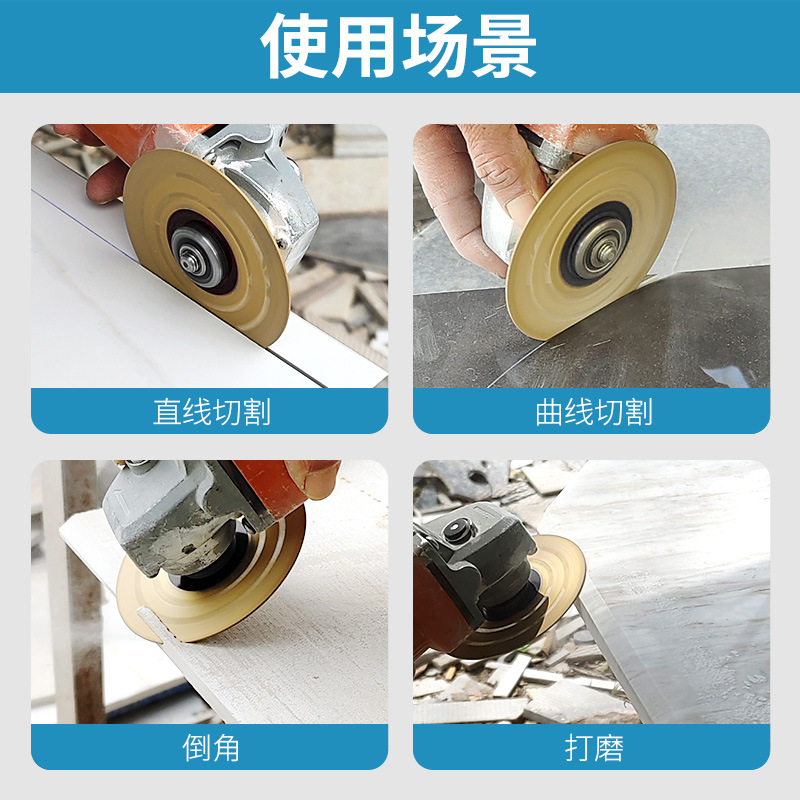 使用场景

直线切割

曲线切割

倒角

打磨