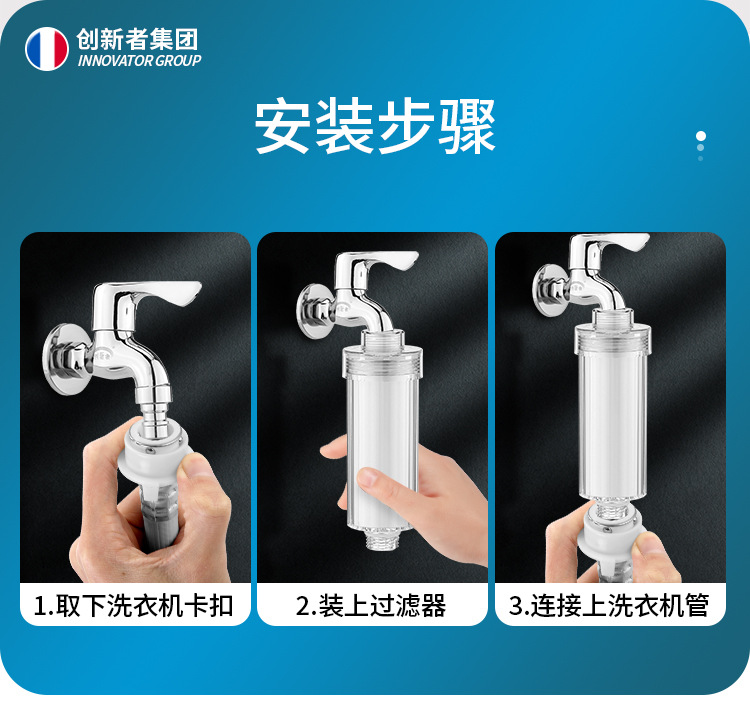 创新者集团
INNOVATOR GROUP

安装步骤

1.取下洗衣机卡扣

2.装上过滤器

3.连接上洗衣机管