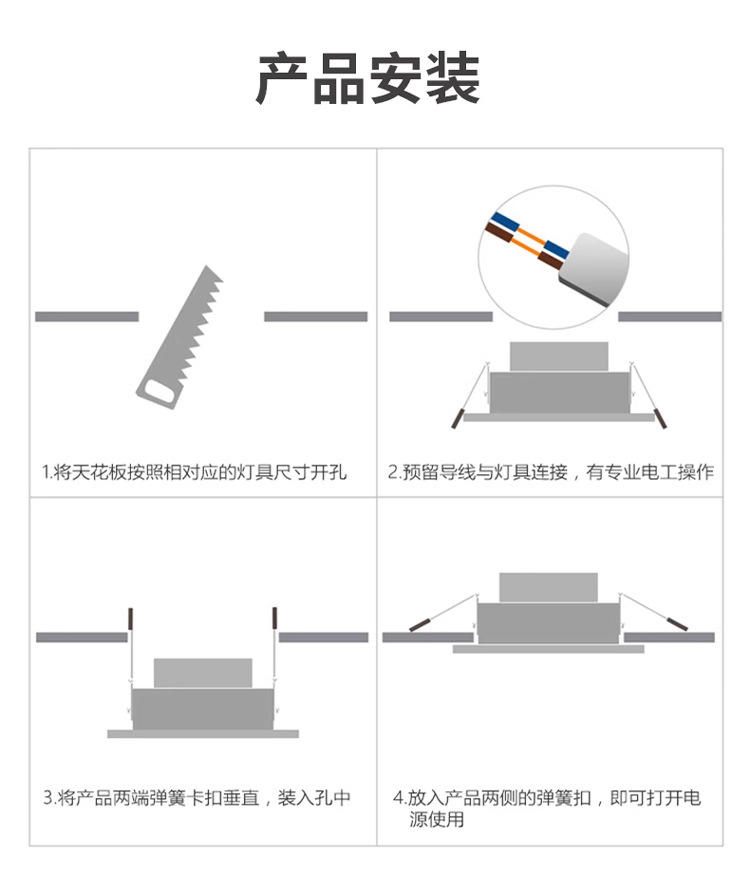 产品安装

1.将天花板按照相对应的灯具尺寸开孔

2.预留导线与灯具连接，有专业电工操作

3.将产品两端弹簧卡扣垂直，装入孔中

4.放入产品两侧的弹簧扣，即可打开电源使用