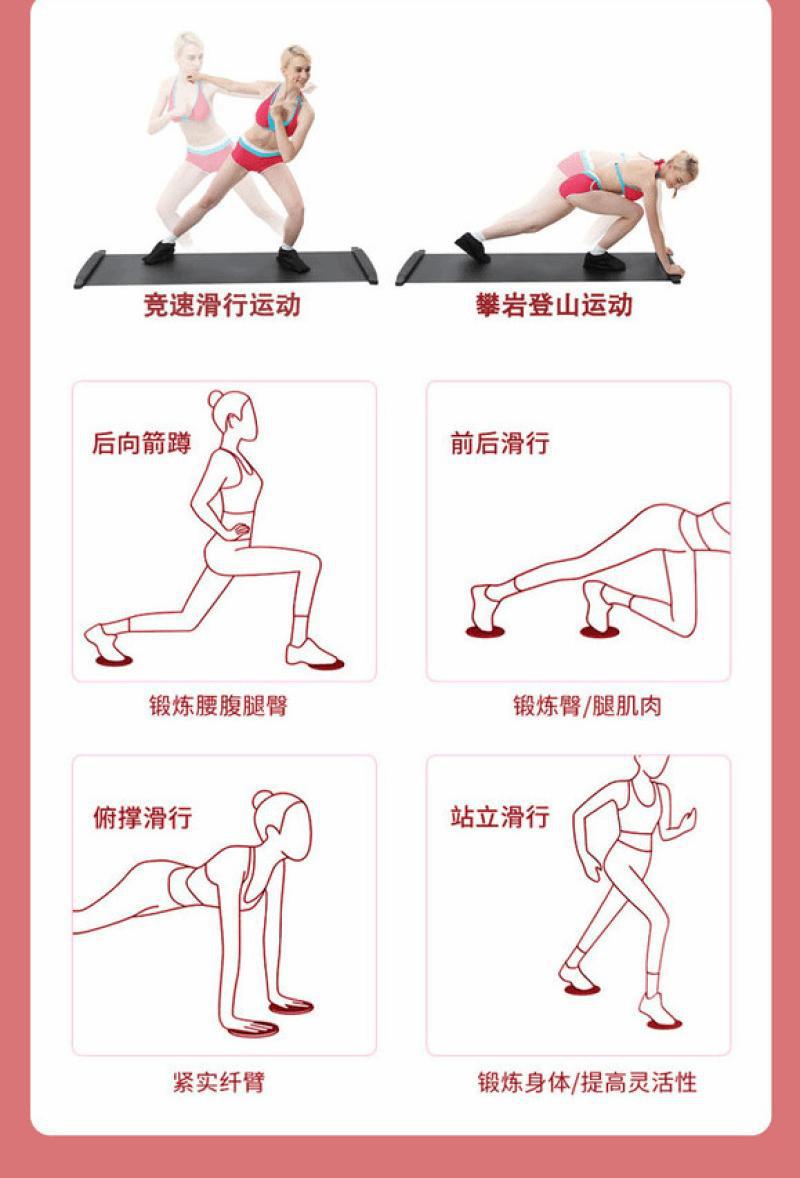 竞速滑行运动

攀岩登山运动

后向箭蹲

锻炼腰腹腿臀

前后滑行

锻炼臀/腿肌肉

俯撑滑行

紧实纤臂

站立滑行

锻炼身体/提高灵活性