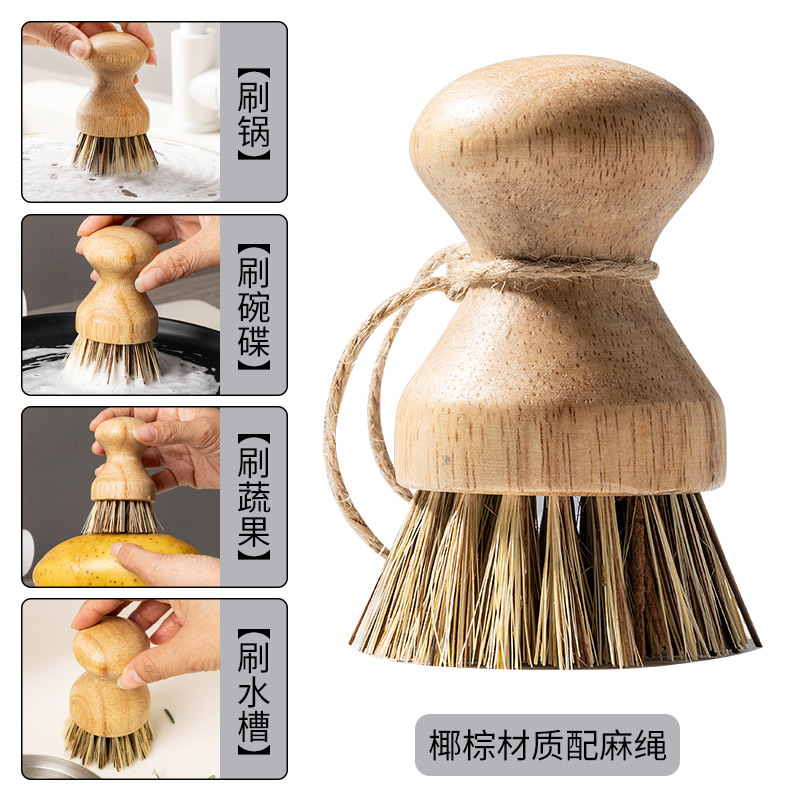 【刷锅】

【刷碗碟】

【刷蔬果】

【刷水槽】

椰棕材质配麻绳