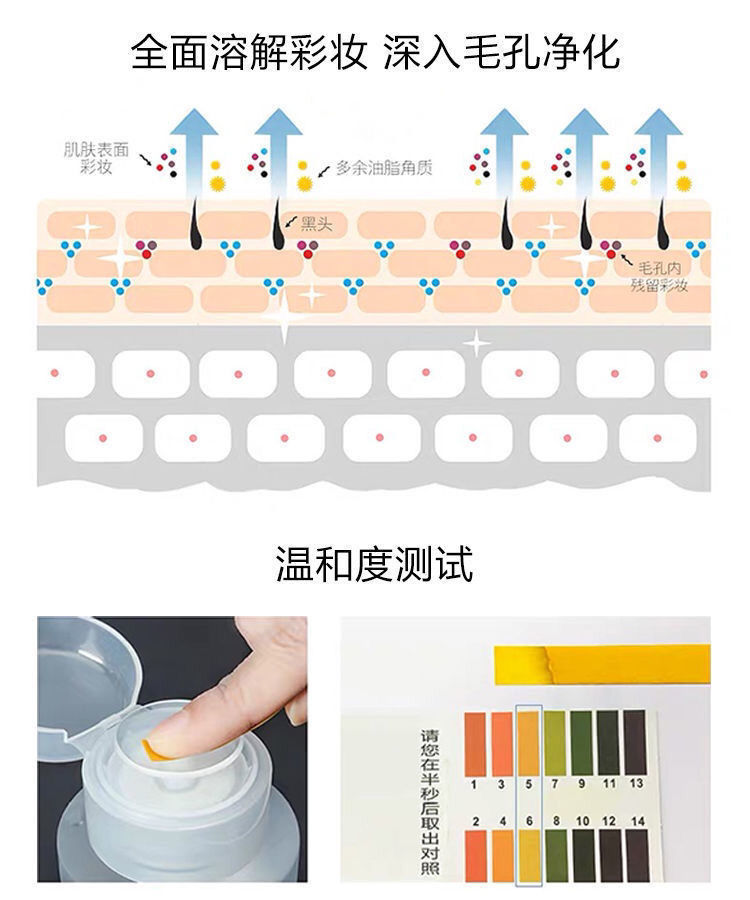 全面溶解彩妆 深入毛孔净化

肌肤表面彩妆

多余油脂角质

黑头

毛孔内残留彩妆

温和度测试

请您在半秒后取出对照

1 3 5 7 9 11 13

2 4 6 8 10 12 14