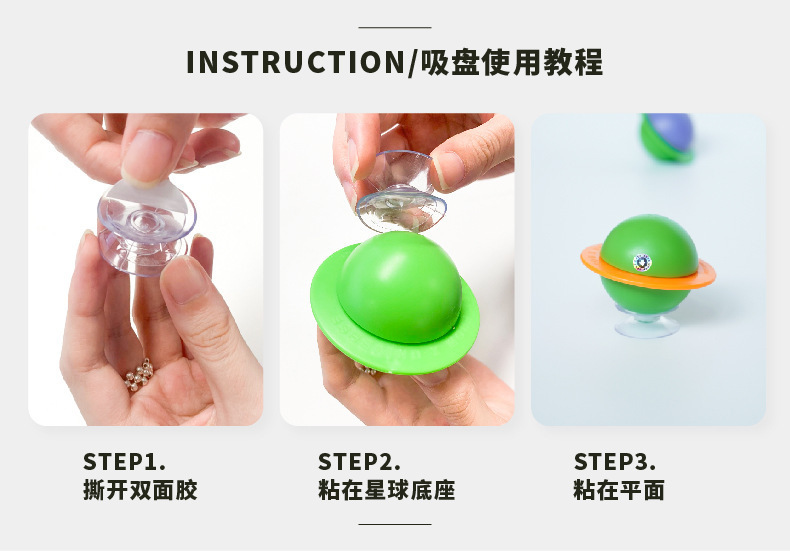 INSTRUCTION/吸盘使用教程

STEP1.
撕开双面胶

STEP2.
粘在星球底座

STEP3.
粘在平面