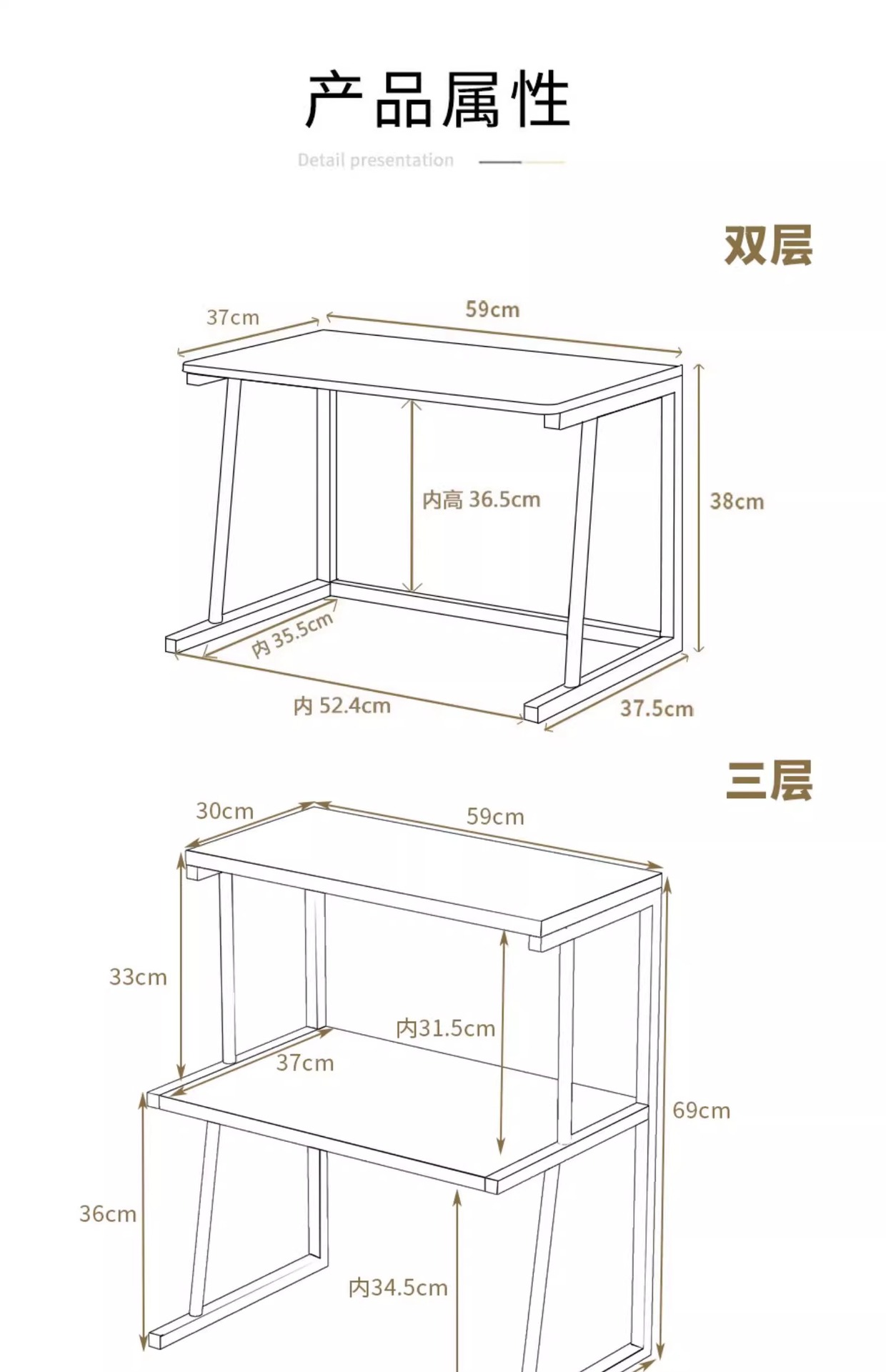 产品属性

Detail presentation

双层

37cm

59cm

内高 36.5cm

38cm

内 35.5cm

内 52.4cm

37.5cm

三层

30cm

59cm

33cm

内31.5cm

37cm

69cm

36cm

内34.5cm