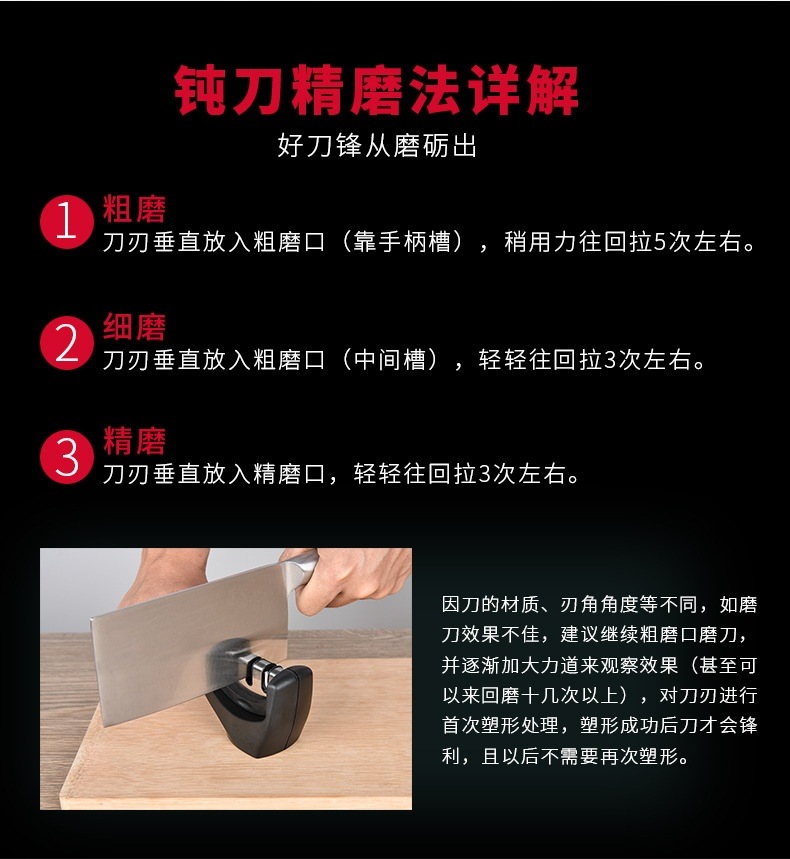 钝刀精磨法详解

好刀锋从磨砺出

1 粗磨
刀刃垂直放入粗磨口（靠手柄槽），稍用力往回拉5次左右。

2 细磨
刀刃垂直放入粗磨口（中间槽），轻轻往回拉3次左右。

3 精磨
刀刃垂直放入精磨口，轻轻往回拉3次左右。

因刀的材质、刃角角度等不同，如磨刀效果不佳，建议继续粗磨口磨刀，并逐渐加大力道来观察效果（甚至可以来回磨十几次以上），对刀刃进行首次塑形处理，塑形成功后刀才会锋利，且以后不需要再次塑形。