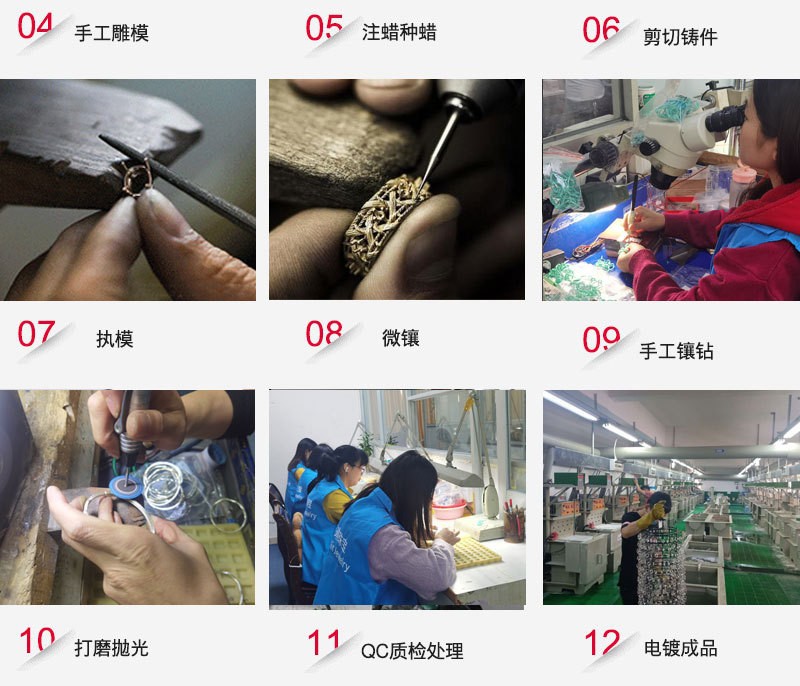 04 手工雕模

05 注蜡种蜡

06 剪切铸件

07 执模

08 微镶

09 手工镶钻

10 打磨抛光

11 QC质检处理

12 电镀成品