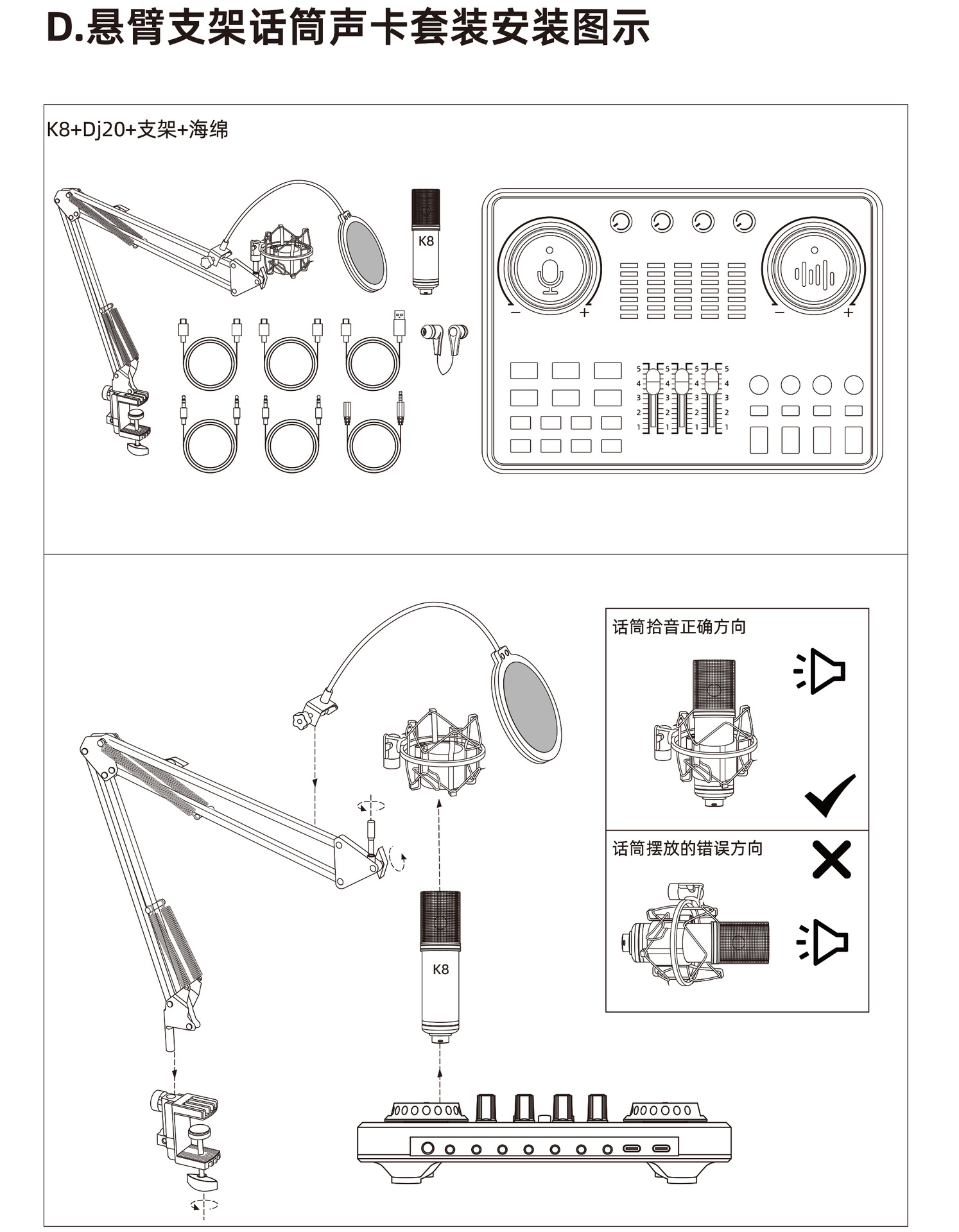 D.悬臂支架话筒声卡套装安装图示

K8+Dj20+支架+海绵

K8

− +

− +

5 4 3 2 1

5 4 3 2 1

5 4 3 2 1

5 4 3 2 1

话筒拾音正确方向

话筒摆放的错误方向

K8