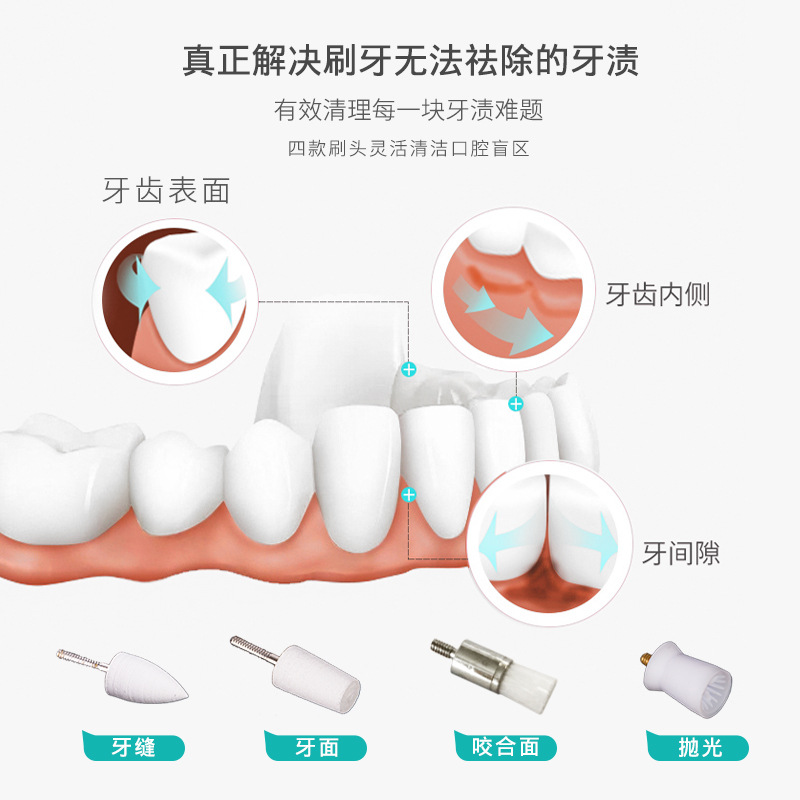 真正解决刷牙无法祛除的牙渍

有效清理每一块牙渍难题

四款刷头灵活清洁口腔盲区

牙齿表面

牙齿内侧

牙间隙

牙缝

牙面

咬合面

抛光