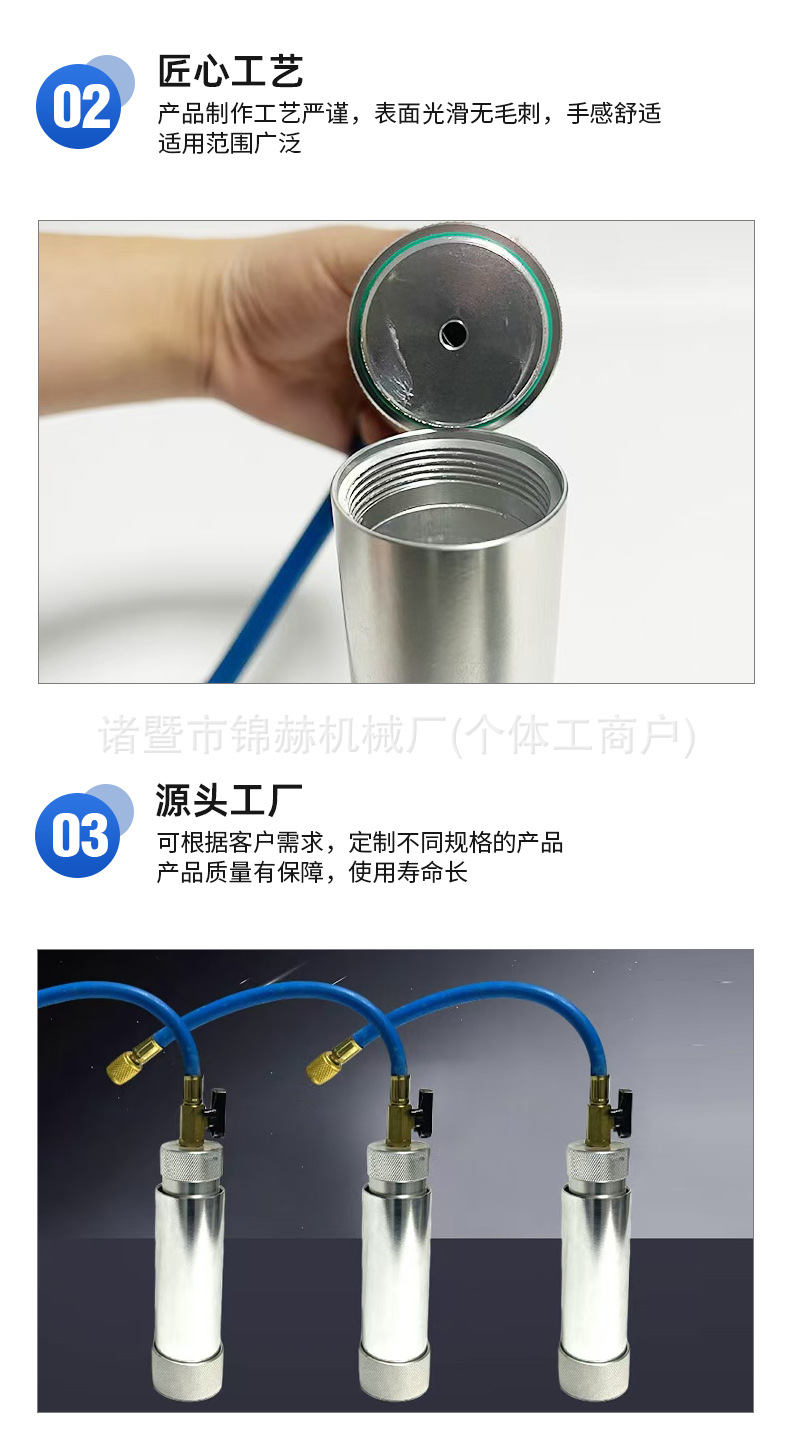 02

匠心工艺

产品制作工艺严谨，表面光滑无毛刺，手感舒适
适用范围广泛

诸暨市锦赫机械厂(个体工商户)

03

源头工厂

可根据客户需求，定制不同规格的产品
产品质量有保障，使用寿命长