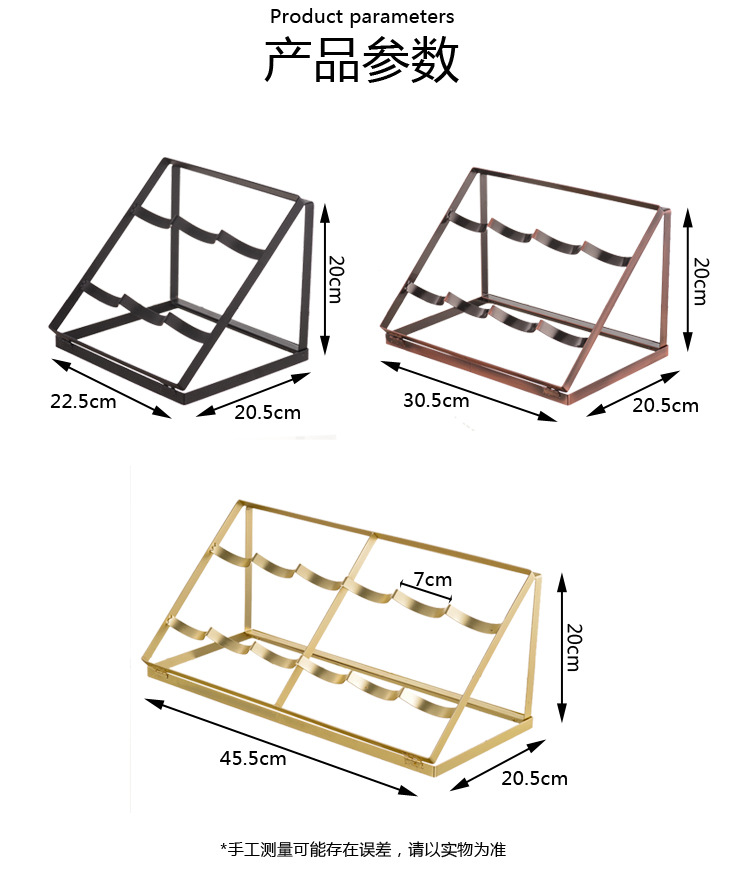 Product parameters
产品参数

20cm
22.5cm
20.5cm

20cm
30.5cm
20.5cm

7cm
20cm
45.5cm
20.5cm

*手工测量可能存在误差，请以实物为准