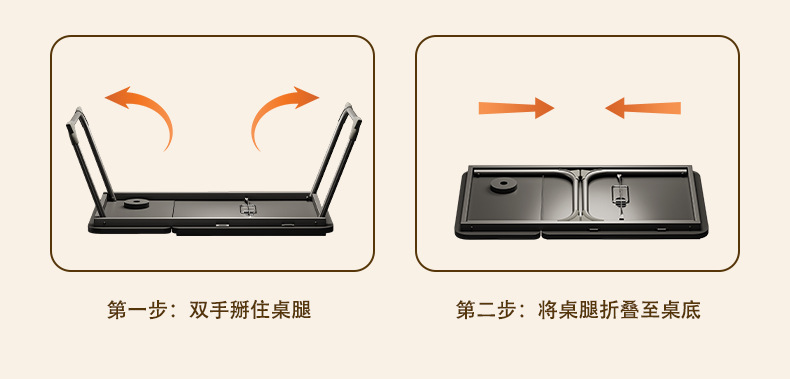 第一步：双手掰住桌腿

第二步：将桌腿折叠至桌底