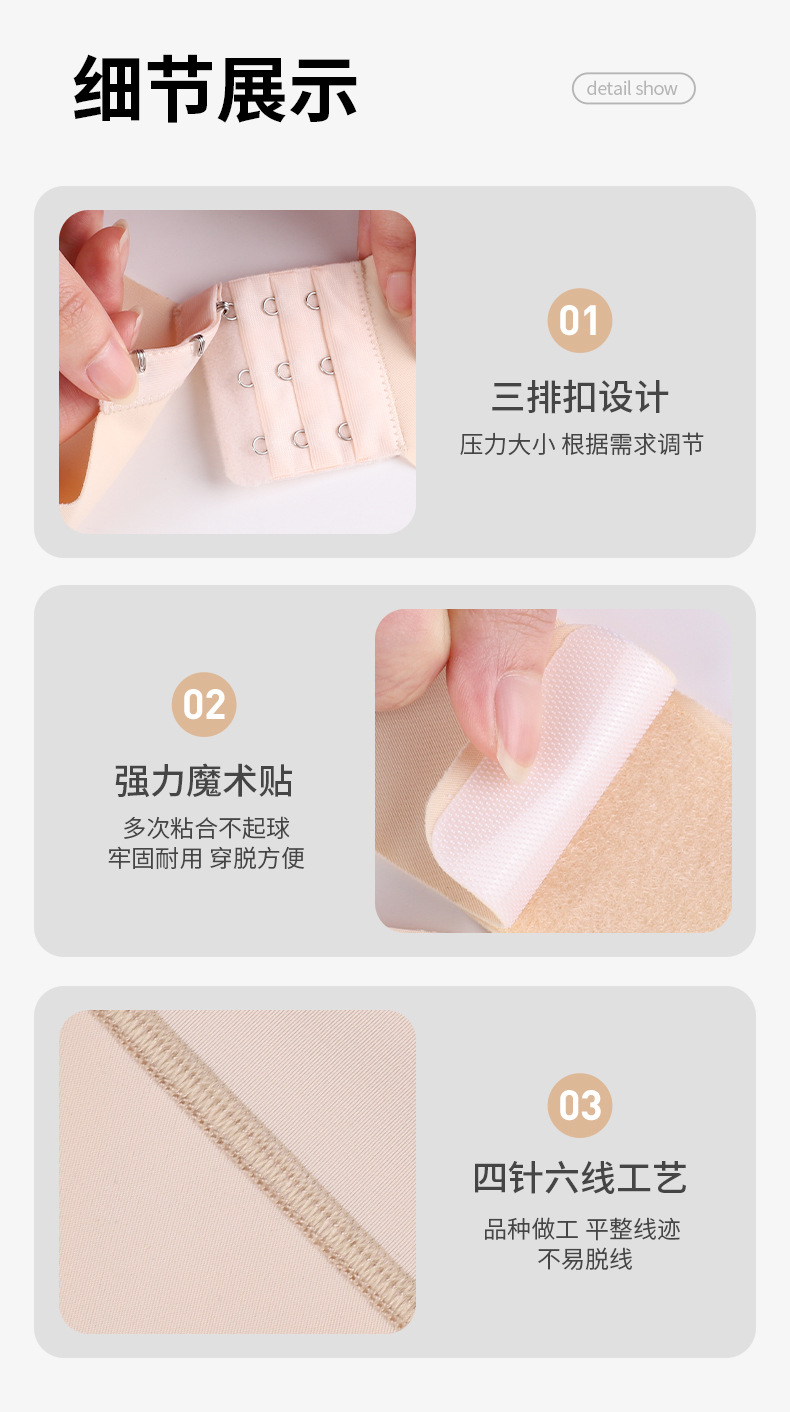 细节展示

detail show

01

三排扣设计

压力大小 根据需求调节

02

强力魔术贴

多次粘合不起球
牢固耐用 穿脱方便

03

四针六线工艺

品种做工 平整线迹
不易脱线