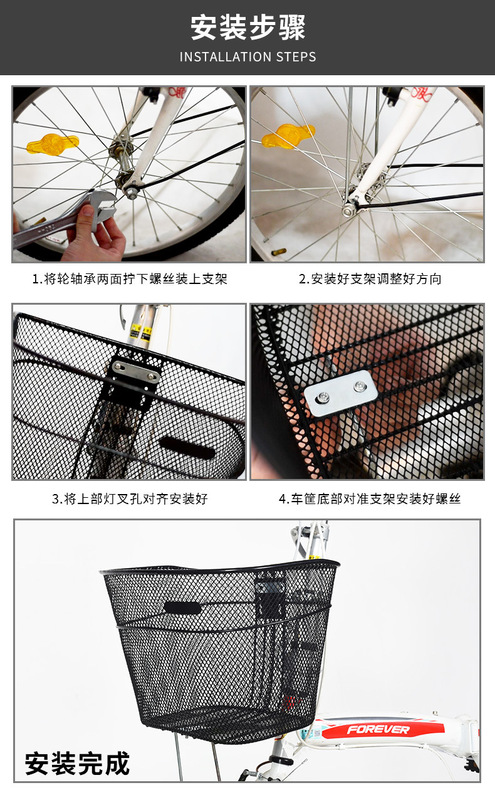 安装步骤
INSTALLATION STEPS

1.将轮轴承两面拧下螺丝装上支架

2.安装好支架调整好方向

3.将上部灯叉孔对齐安装好

4.车筐底部对准支架安装好螺丝

FOREVER

安装完成