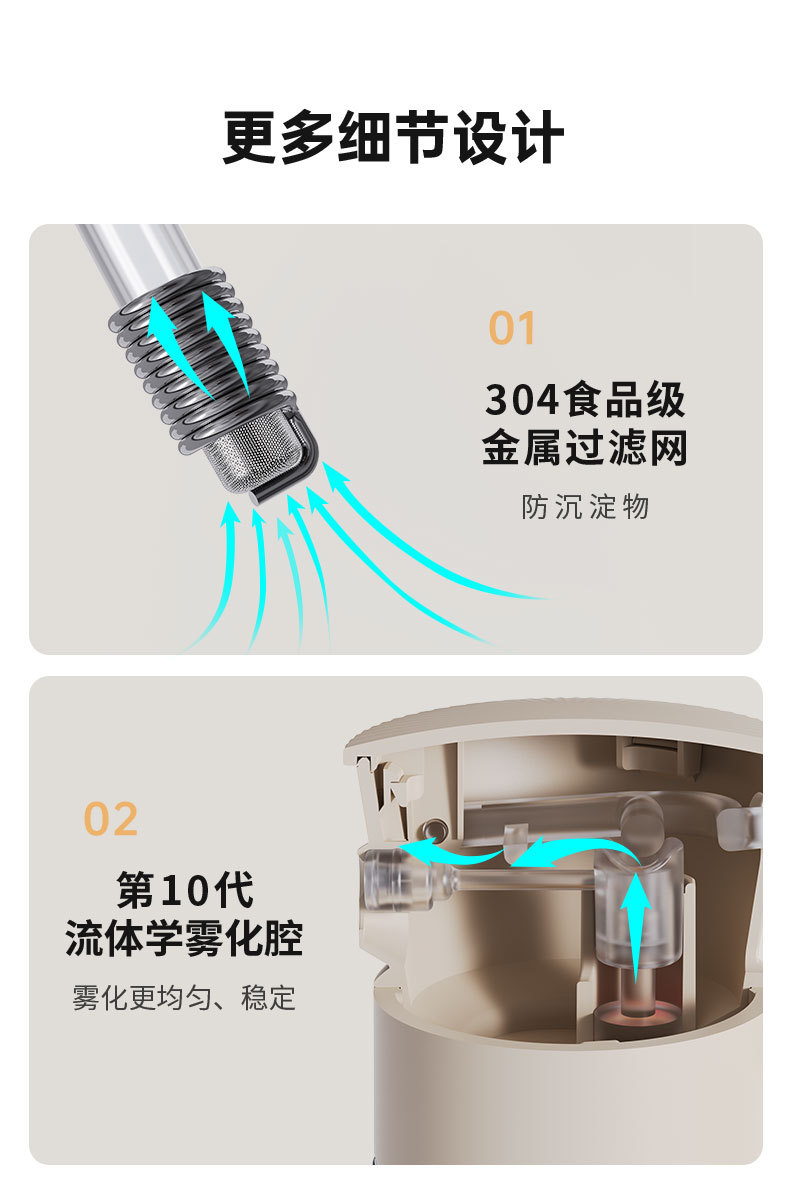 更多细节设计

01

304食品级
金属过滤网

防沉淀物

02

第10代
流体学雾化腔

雾化更均匀、稳定