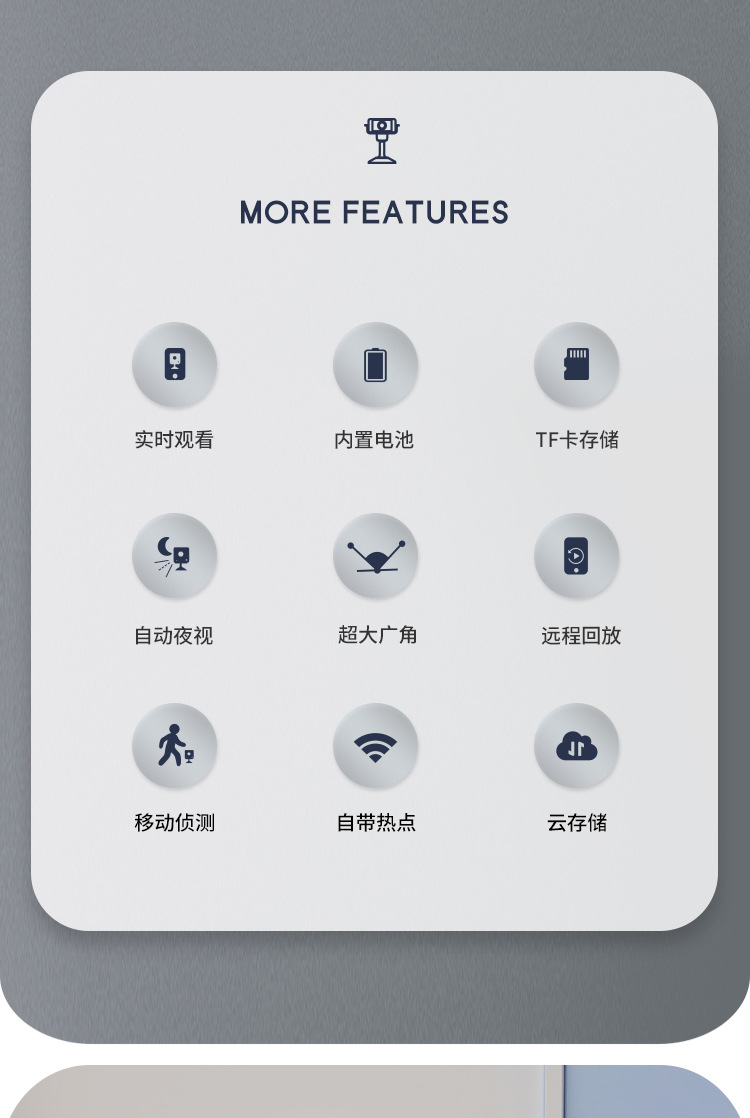 MORE FEATURES

实时观看

内置电池

TF卡存储

自动夜视

超大广角

远程回放

移动侦测

自带热点

云存储