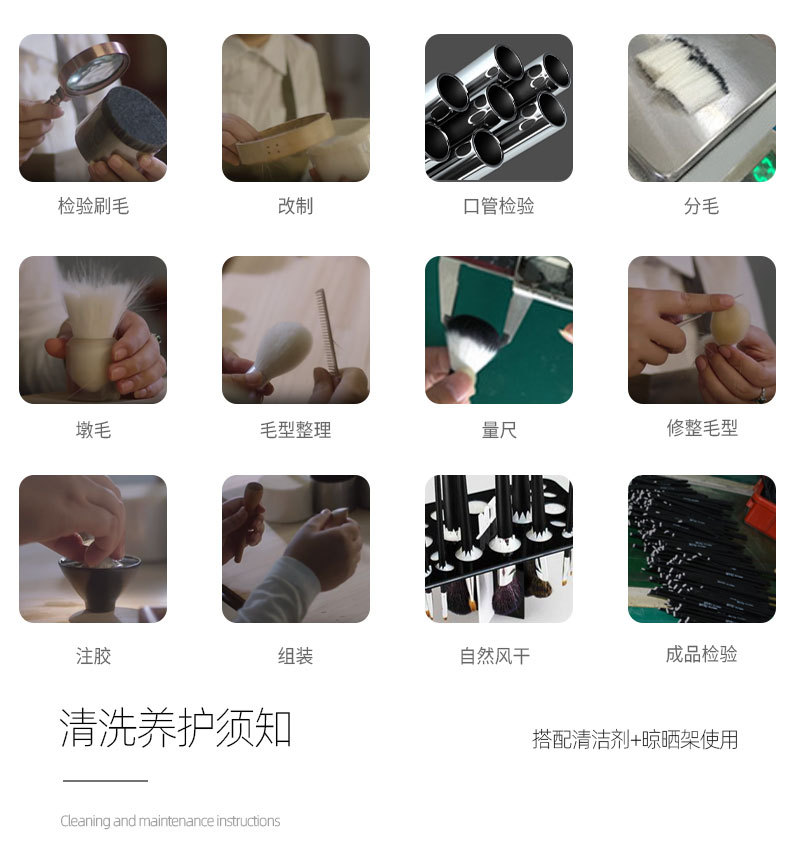 检验刷毛

改制

口管检验

分毛

墩毛

毛型整理

量尺

修整毛型

注胶

组装

自然风干

成品检验

清洗养护须知

搭配清洁剂+晾晒架使用

Cleaning and maintenance instructions