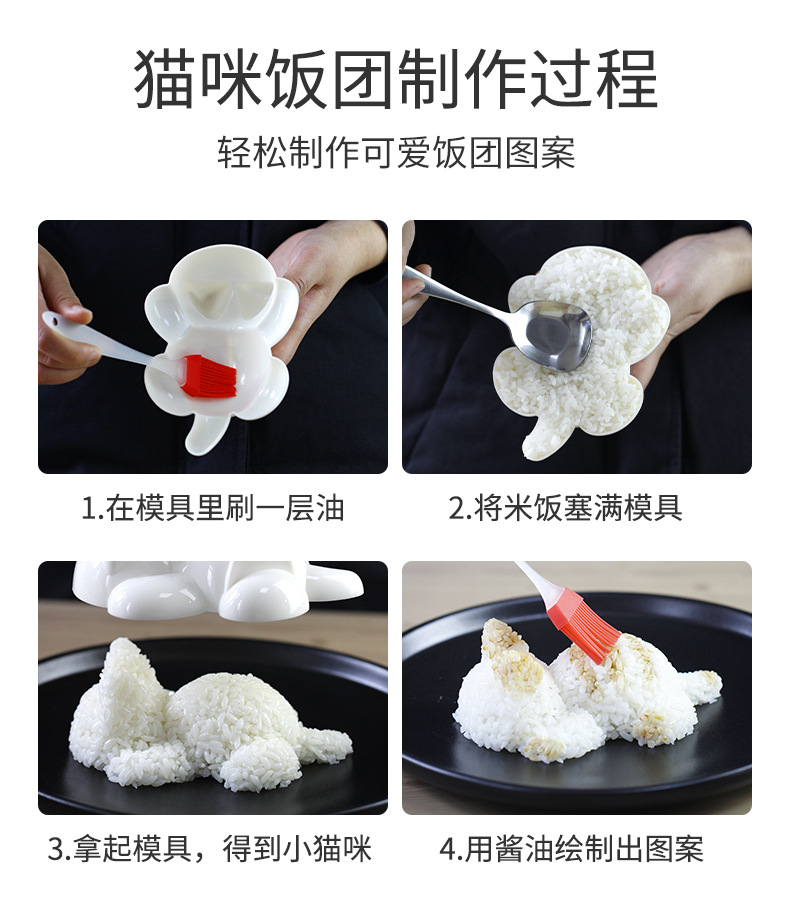 猫咪饭团制作过程

轻松制作可爱饭团图案

1.在模具里刷一层油

2.将米饭塞满模具

3.拿起模具，得到小猫咪

4.用酱油绘制出图案