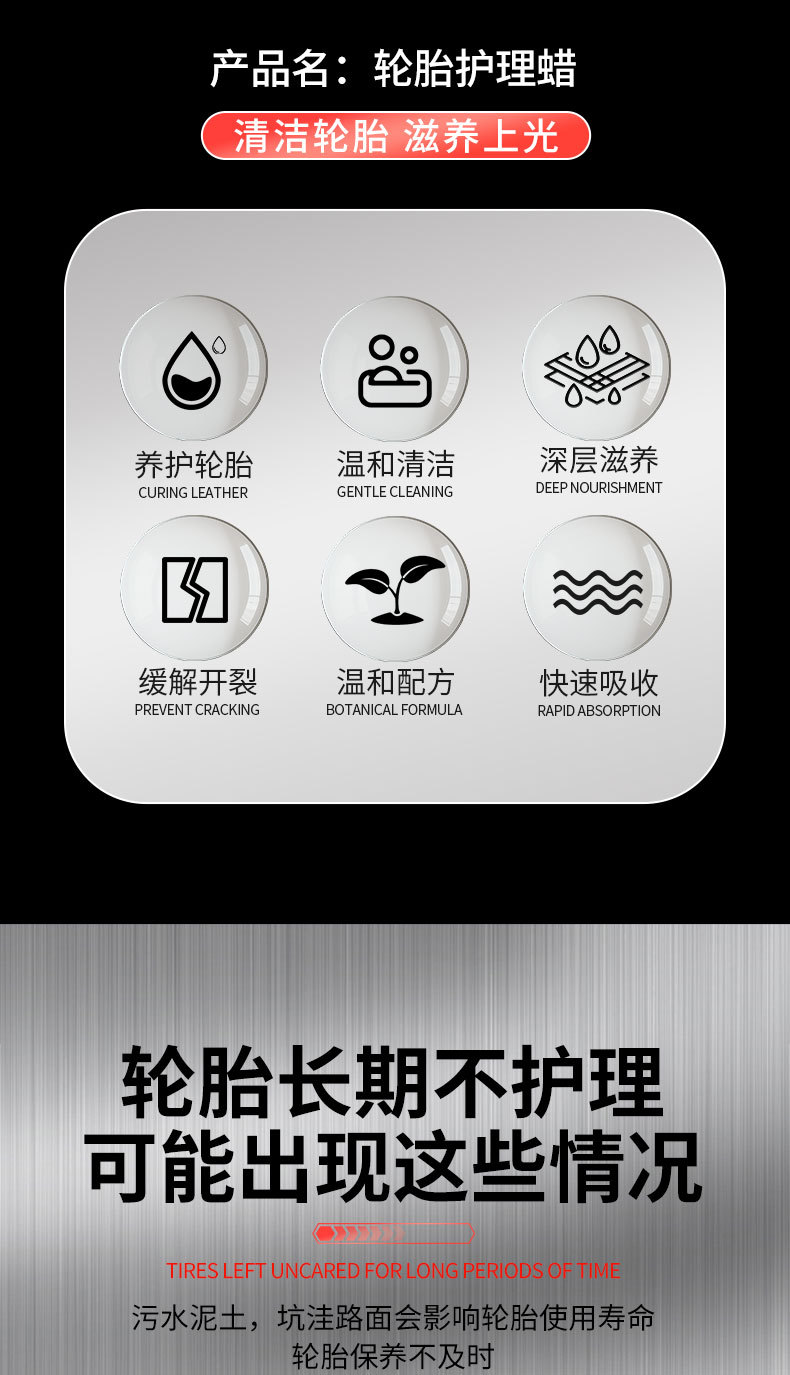 产品名：轮胎护理蜡

清洁轮胎 滋养上光

养护轮胎
CURING LEATHER

温和清洁
GENTLE CLEANING

深层滋养
DEEP NOURISHMENT

缓解开裂
PREVENT CRACKING

温和配方
BOTANICAL FORMULA

快速吸收
RAPID ABSORPTION

轮胎长期不护理
可能出现这些情况

TIRES LEFT UNCARED FOR LONG PERIODS OF TIME

污水泥土，坑洼路面会影响轮胎使用寿命
轮胎保养不及时