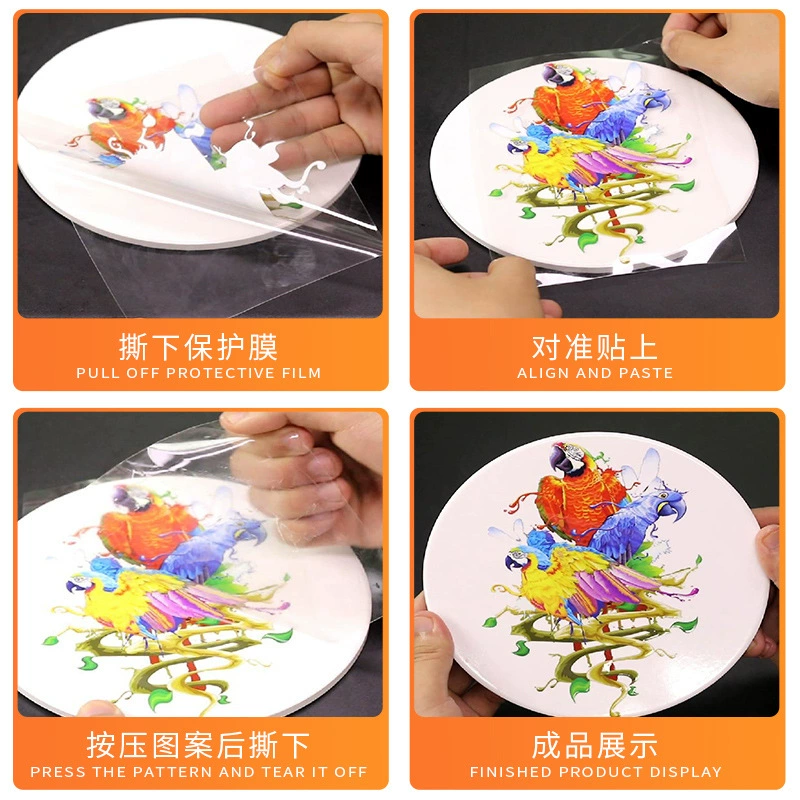 撕下保护膜
PULL OFF PROTECTIVE FILM

对准贴上
ALIGN AND PASTE

按压图案后撕下
PRESS THE PATTERN AND TEAR IT OFF

成品展示
FINISHED PRODUCT DISPLAY