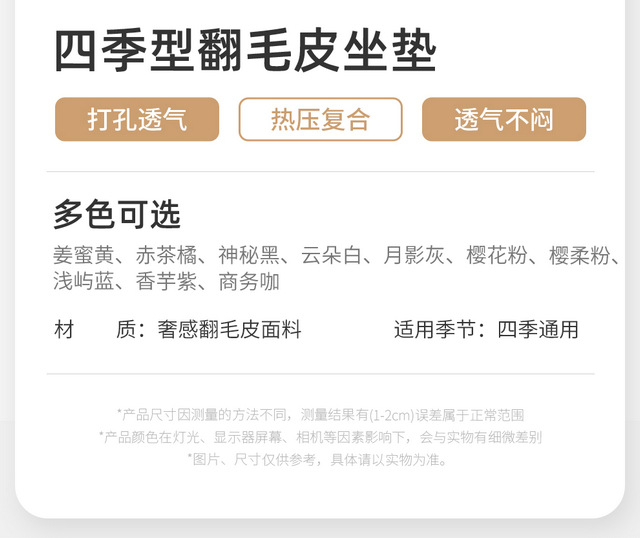 四季型翻毛皮坐垫

打孔透气　热压复合　透气不闷

多色可选

姜蜜黄、赤茶橘、神秘黑、云朵白、月影灰、樱花粉、樱柔粉、浅屿蓝、香芋紫、商务咖

材　质：奢感翻毛皮面料　适用季节：四季通用

*产品尺寸因测量的方法不同，测量结果有(1-2cm)误差属于正常范围
*产品颜色在灯光、显示器屏幕、相机等因素影响下，会与实物有细微差别
*图片、尺寸仅供参考，具体请以实物为准。