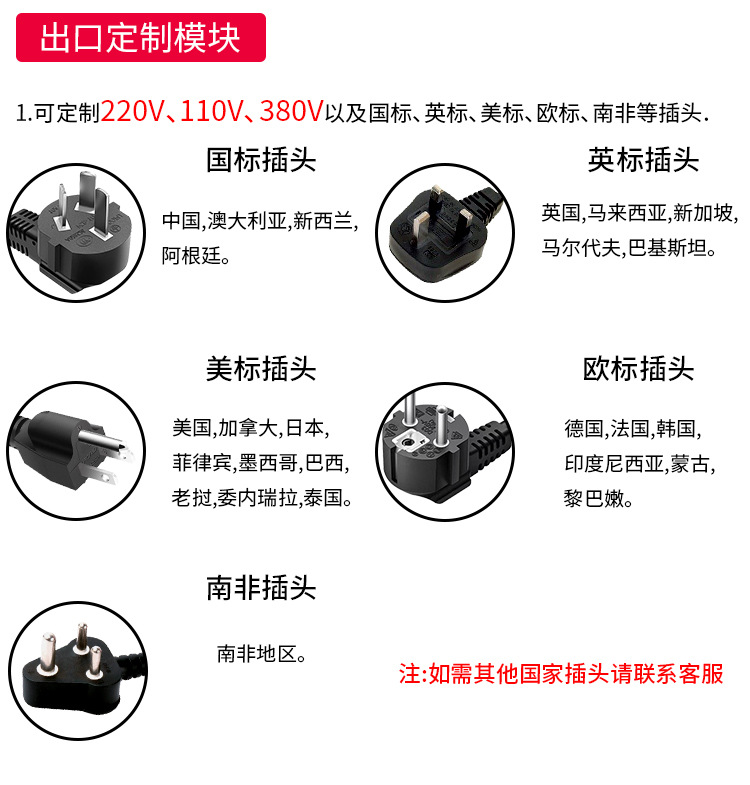 出口定制模块

1.可定制220V、110V、380V以及国标、英标、美标、欧标、南非等插头.

国标插头

中国,澳大利亚,新西兰,阿根廷。

英标插头

英国,马来西亚,新加坡,马尔代夫,巴基斯坦。

美标插头

美国,加拿大,日本,菲律宾,墨西哥,巴西,老挝,委内瑞拉,泰国。

欧标插头

德国,法国,韩国,印度尼西亚,蒙古,黎巴嫩。

南非插头

南非地区。

注:如需其他国家插头请联系客服