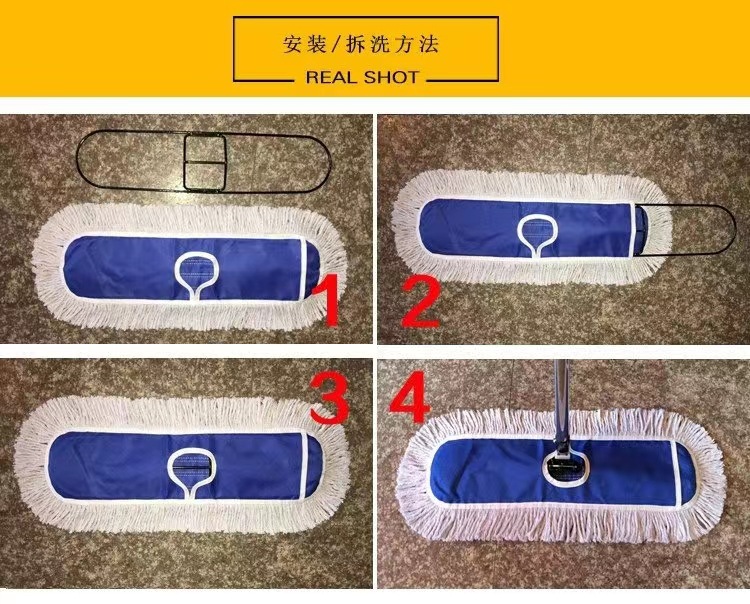 安装/拆洗方法

REAL SHOT

1

2

3

4