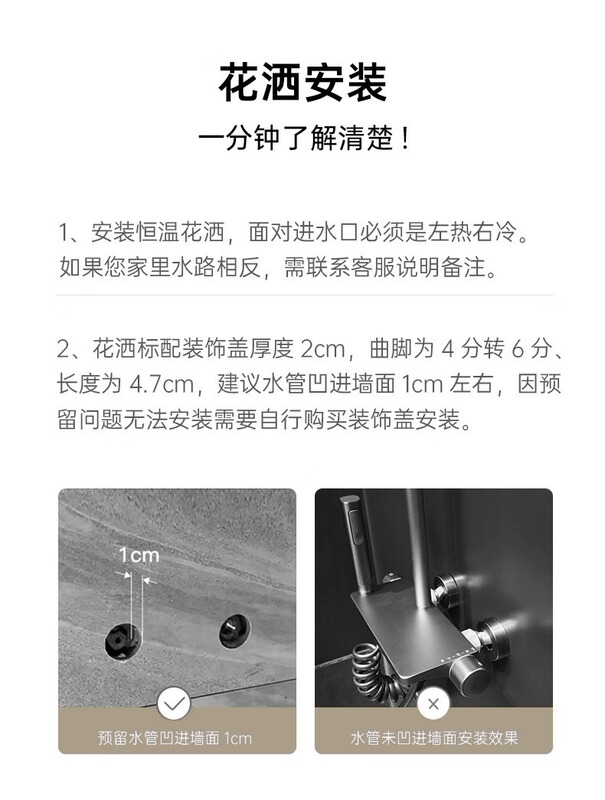 花洒安装

一分钟了解清楚！

1、安装恒温花洒，面对进水口必须是左热右冷。如果您家里水路相反，需联系客服说明备注。

2、花洒标配装饰盖厚度 2cm，曲脚为 4 分转 6 分、长度为 4.7cm，建议水管凹进墙面 1cm 左右，因预留问题无法安装需要自行购买装饰盖安装。

1cm

预留水管凹进墙面 1cm

水管未凹进墙面安装效果