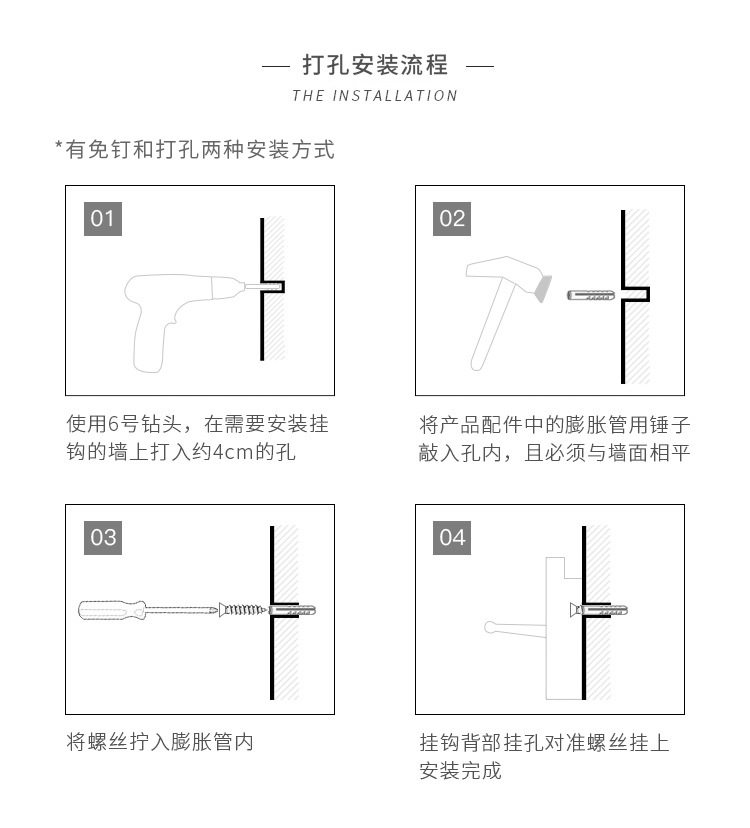 — 打孔安装流程 —
THE INSTALLATION

*有免钉和打孔两种安装方式

01

使用6号钻头，在需要安装挂钩的墙上打入约4cm的孔

02

将产品配件中的膨胀管用锤子敲入孔内，且必须与墙面相平

03

将螺丝拧入膨胀管内

04

挂钩背部挂孔对准螺丝挂上安装完成