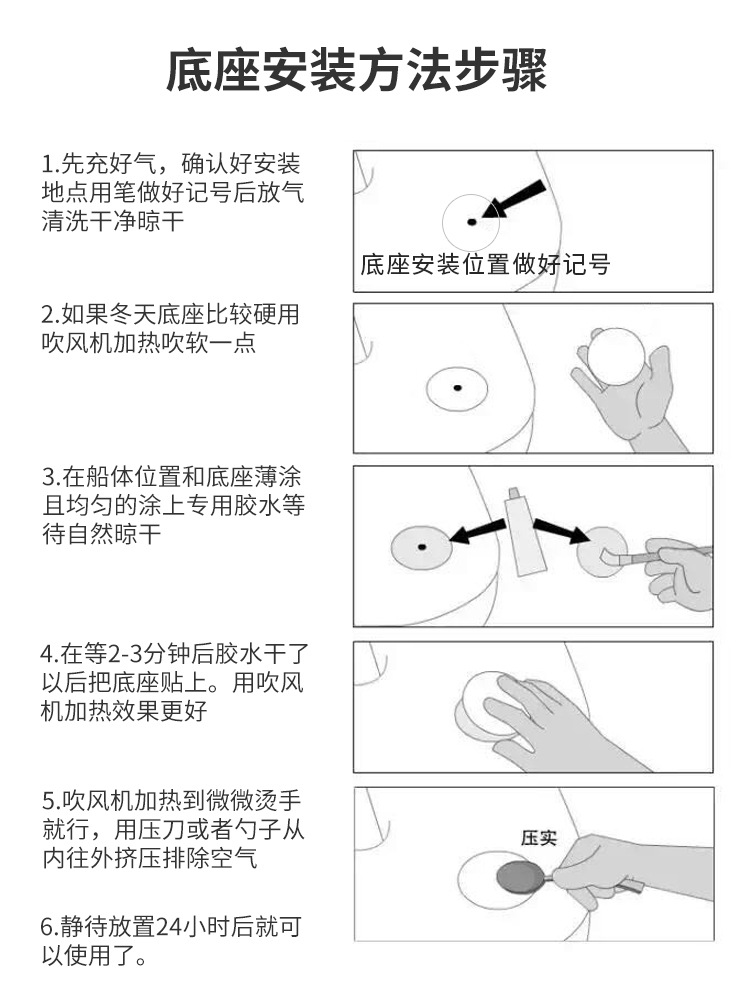 底座安装方法步骤

1.先充好气，确认好安装地点用笔做好记号后放气清洗干净晾干

底座安装位置做好记号

2.如果冬天底座比较硬用吹风机加热吹软一点

3.在船体位置和底座薄涂且均匀的涂上专用胶水等待自然晾干

4.在等2-3分钟后胶水干了以后把底座贴上。用吹风机加热效果更好

5.吹风机加热到微微烫手就行，用压刀或者勺子从内往外挤压排除空气

压实

6.静待放置24小时后就可以使用了。