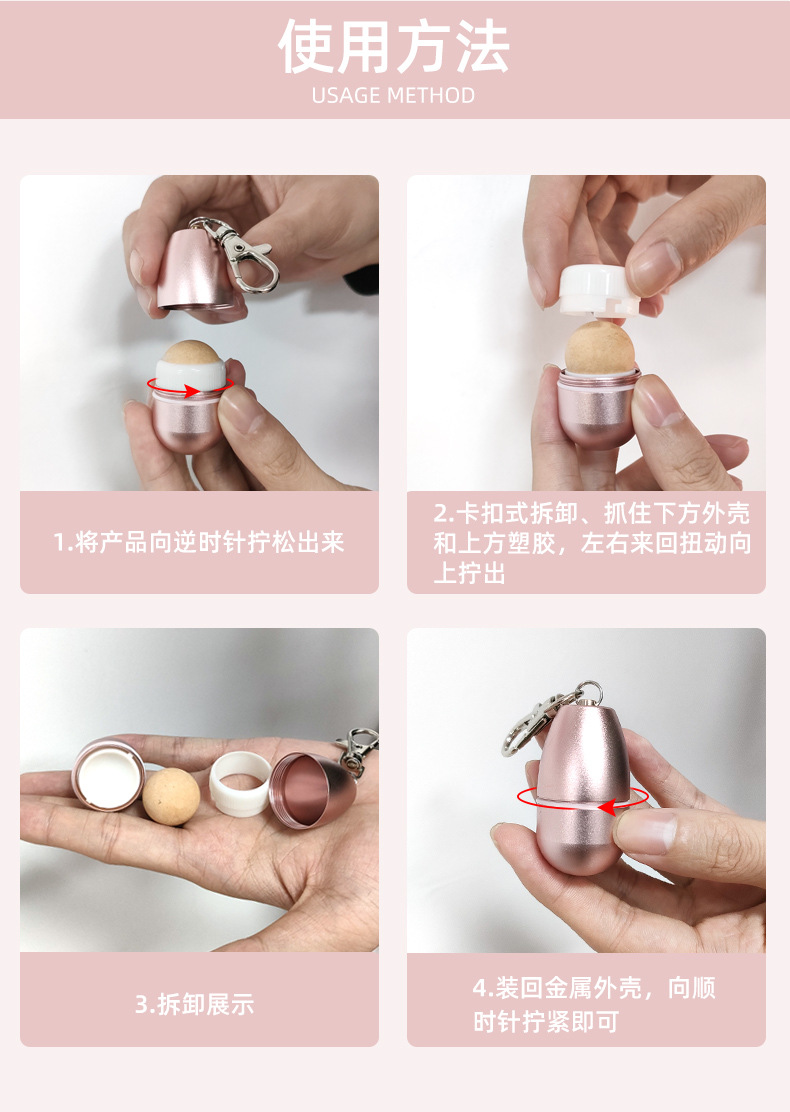 使用方法
USAGE METHOD

1.将产品向逆时针拧松出来

2.卡扣式拆卸、抓住下方外壳和上方塑胶，左右来回扭动向上拧出

3.拆卸展示

4.装回金属外壳，向顺时针拧紧即可