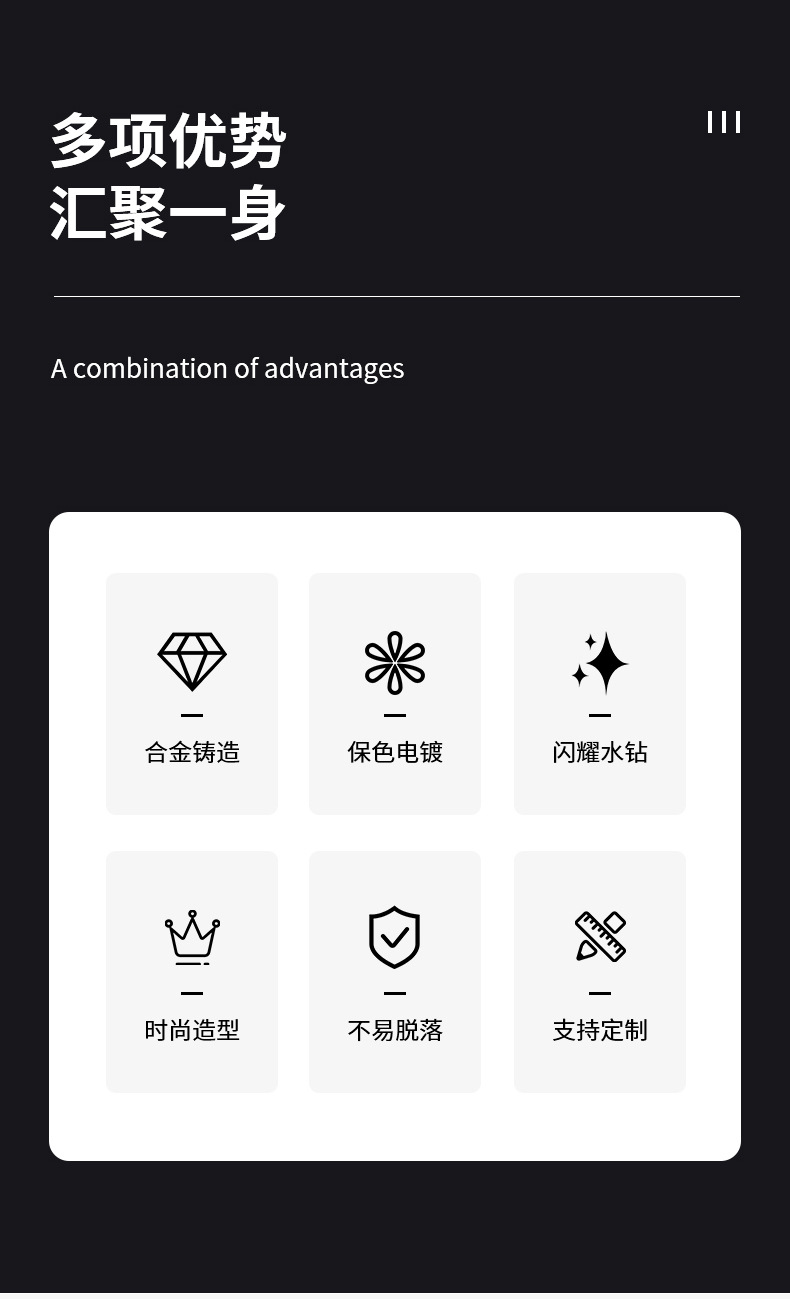 多项优势
汇聚一身

A combination of advantages

合金铸造

保色电镀

闪耀水钻

时尚造型

不易脱落

支持定制