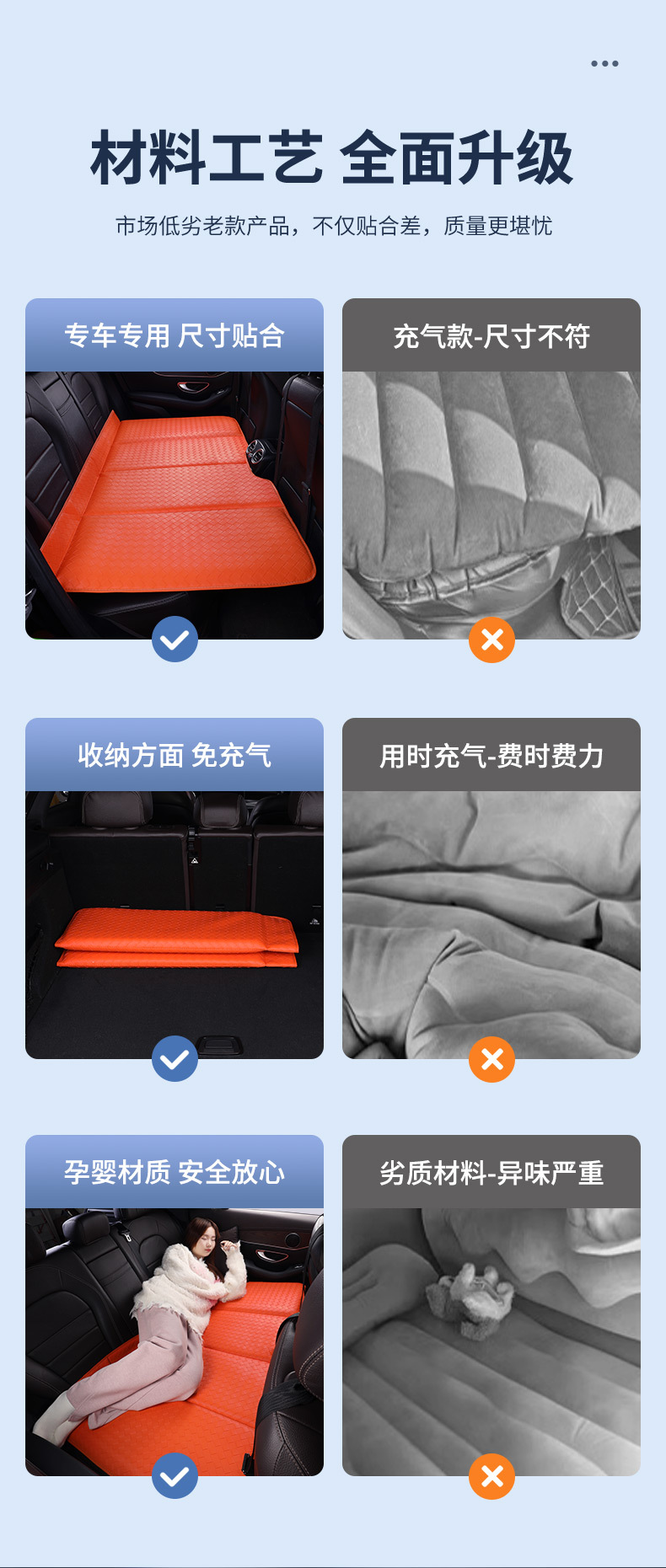 材料工艺 全面升级

市场低劣老款产品，不仅贴合差，质量更堪忧

专车专用 尺寸贴合

充气款-尺寸不符

收纳方面 免充气

用时充气-费时费力

孕婴材质 安全放心

劣质材料-异味严重