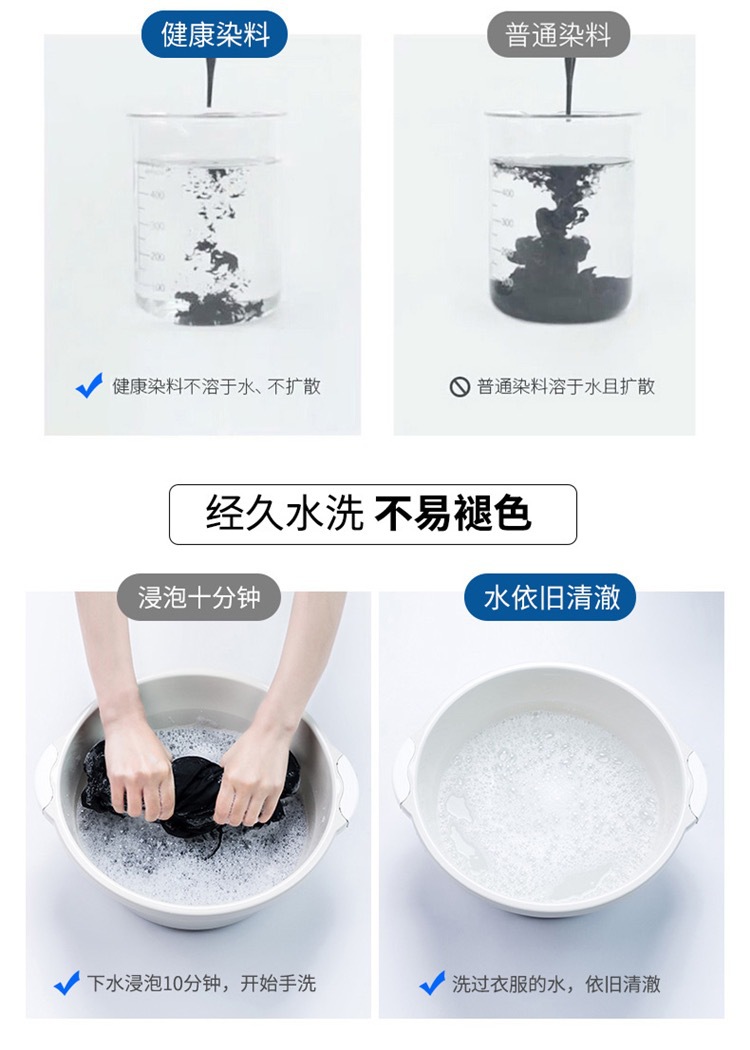 健康染料

400
300
200
100

健康染料不溶于水、不扩散

普通染料

400
300
200
100

普通染料溶于水且扩散

经久水洗 不易褪色

浸泡十分钟

下水浸泡10分钟，开始手洗

水依旧清澈

洗过衣服的水，依旧清澈