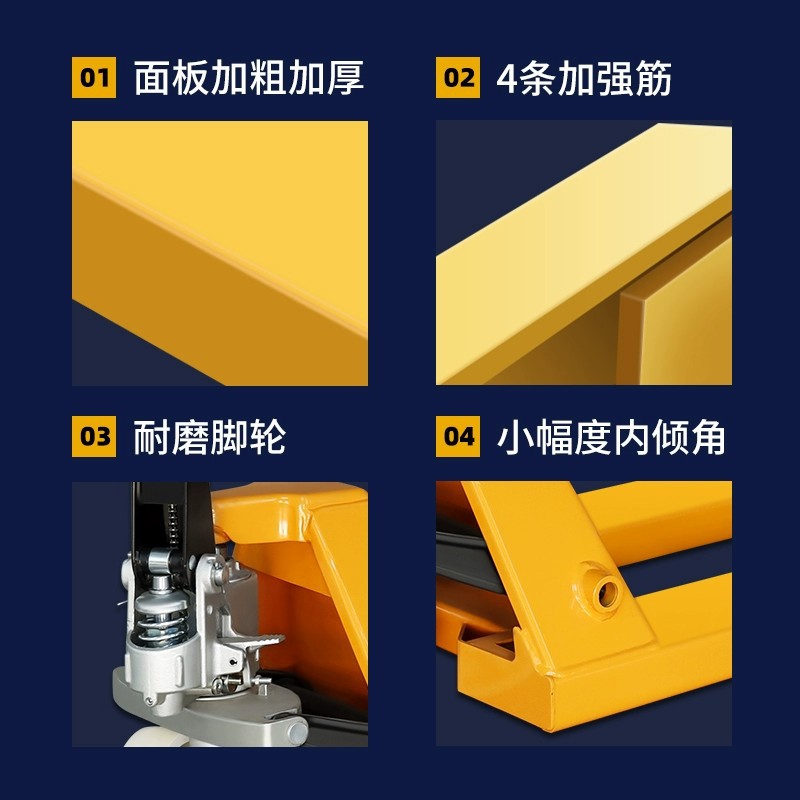 01 面板加粗加厚

02 4条加强筋

03 耐磨脚轮

04 小幅度内倾角