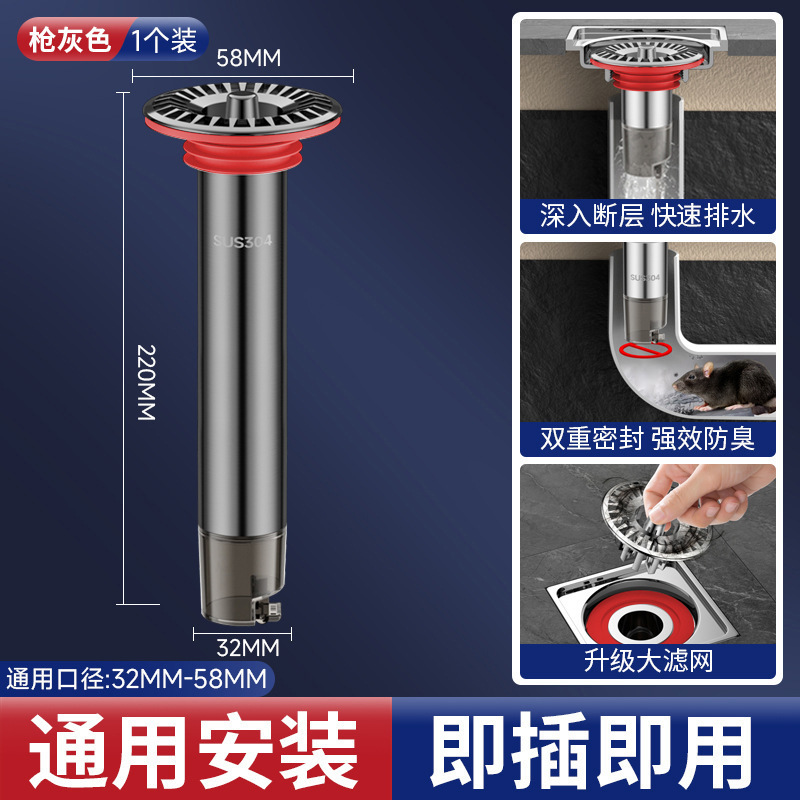 枪灰色 1个装

58MM

SUS304

220MM

32MM

通用口径:32MM-58MM

深入断层 快速排水

SUS304

双重密封 强效防臭

升级大滤网

通用安装 即插即用