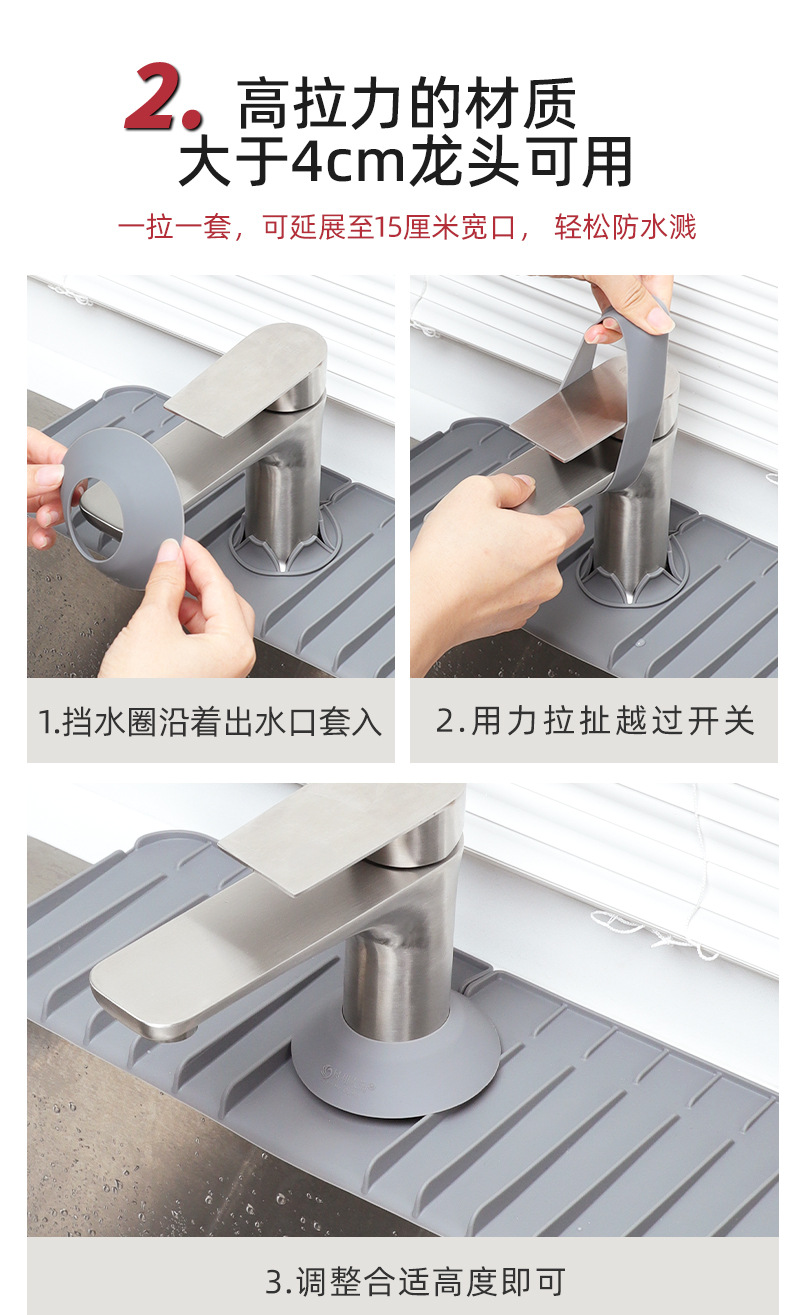 2. 高拉力的材质
大于4cm龙头可用

一拉一套，可延展至15厘米宽口， 轻松防水溅

1.挡水圈沿着出水口套入

2.用力拉扯越过开关

3.调整合适高度即可