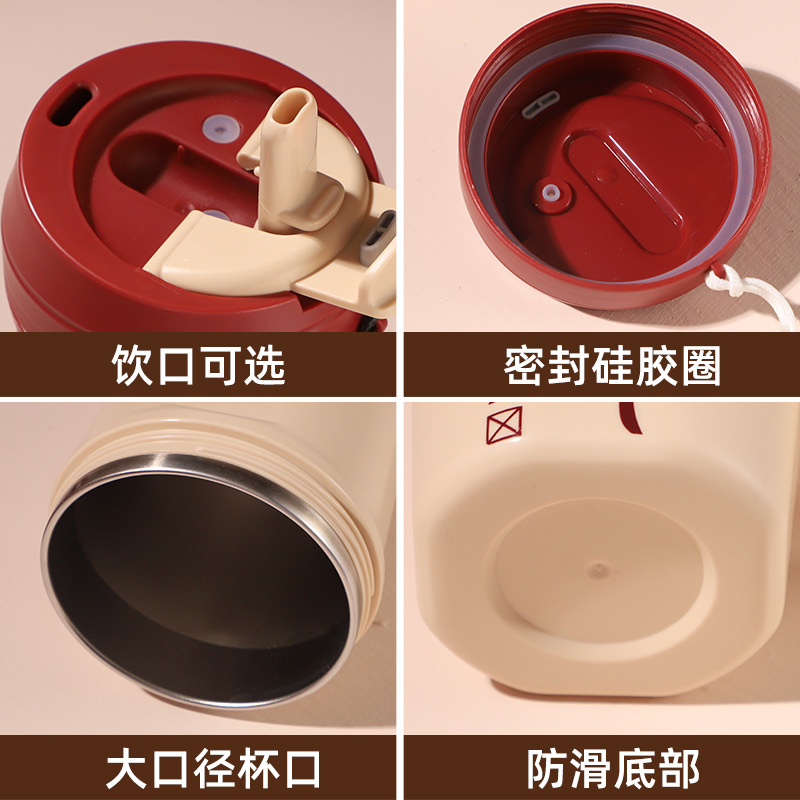 饮口可选

密封硅胶圈

大口径杯口

防滑底部