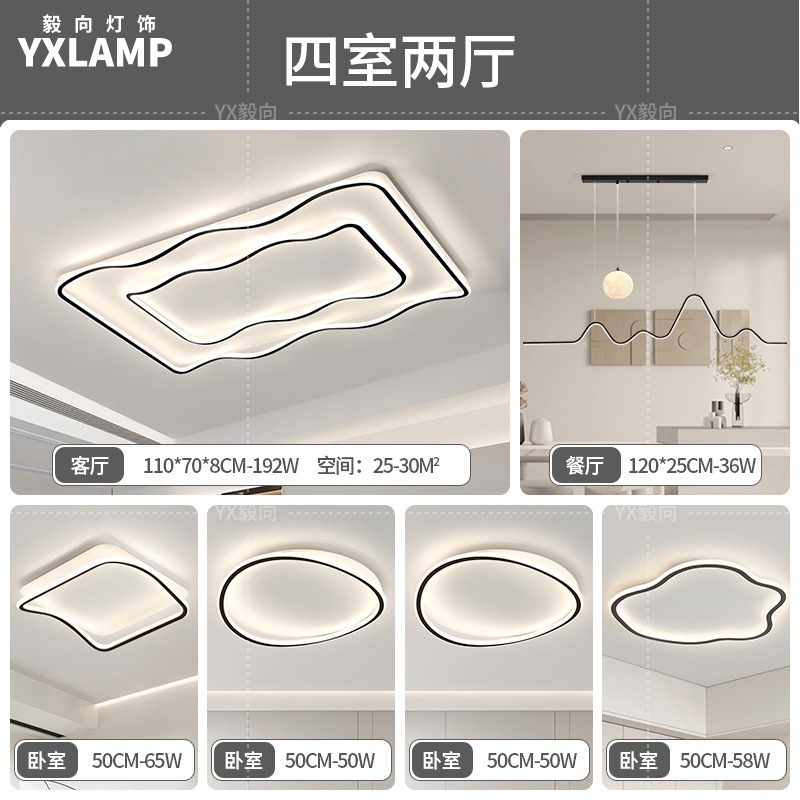 毅向灯饰
YXLAMP

四室两厅

YX毅向 YX毅向

客厅 110*70*8CM-192W 空间：25-30M²

餐厅 120*25CM-36W

YX毅向 YX毅向

卧室 50CM-65W

卧室 50CM-50W

卧室 50CM-50W

卧室 50CM-58W