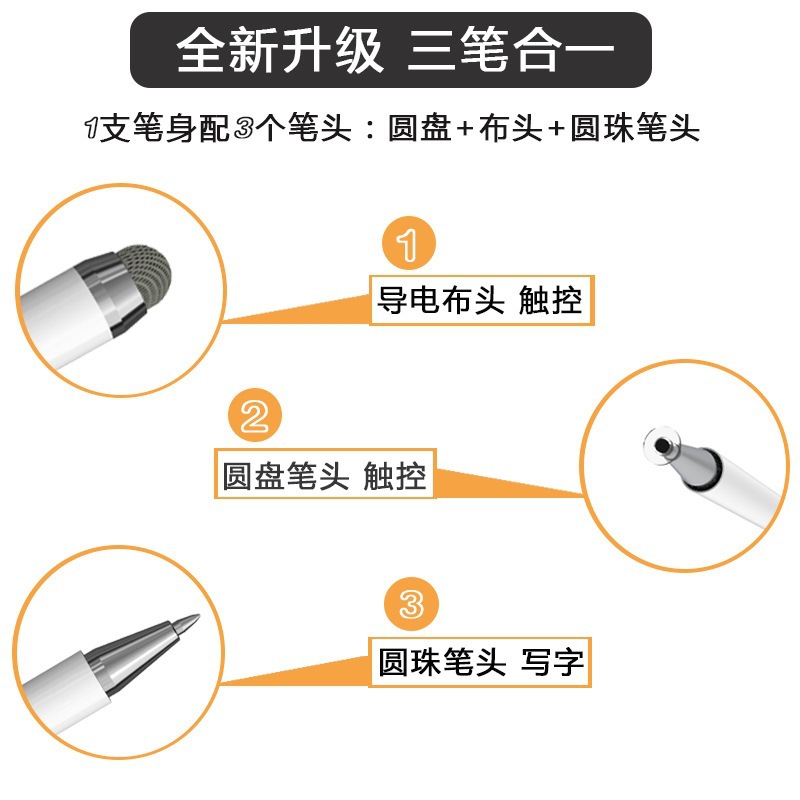 全新升级 三笔合一

1支笔身配3个笔头：圆盘+布头+圆珠笔头

1

导电布头 触控

2

圆盘笔头 触控

3

圆珠笔头 写字