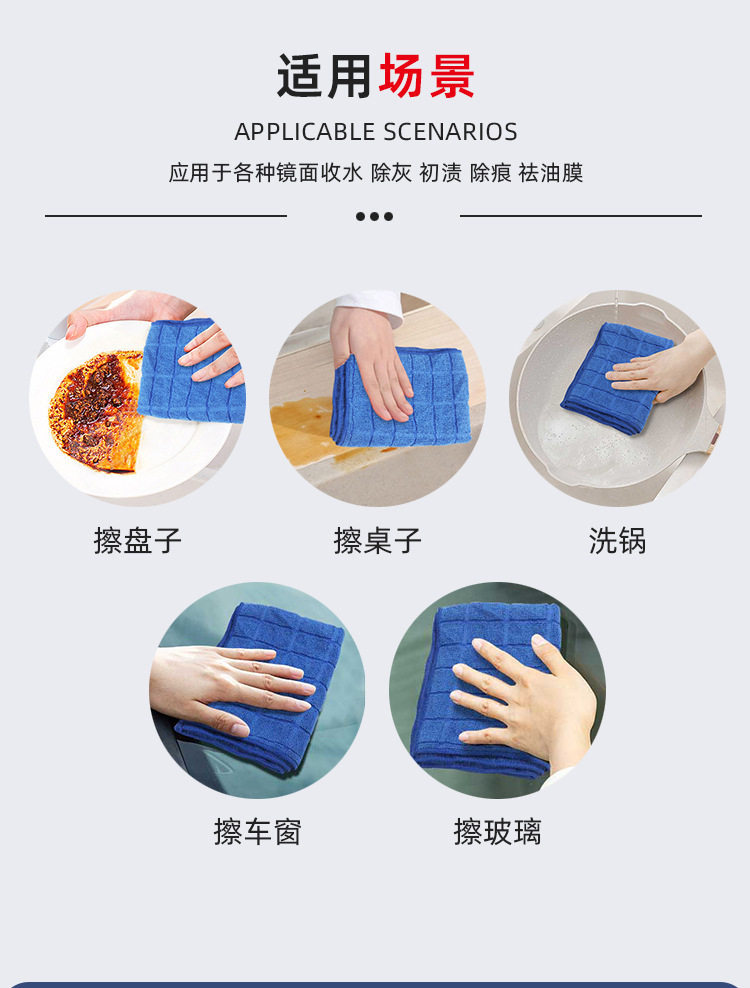 适用场景

APPLICABLE SCENARIOS

应用于各种镜面收水 除灰 初渍 除痕 祛油膜

擦盘子

擦桌子

洗锅

擦车窗

擦玻璃