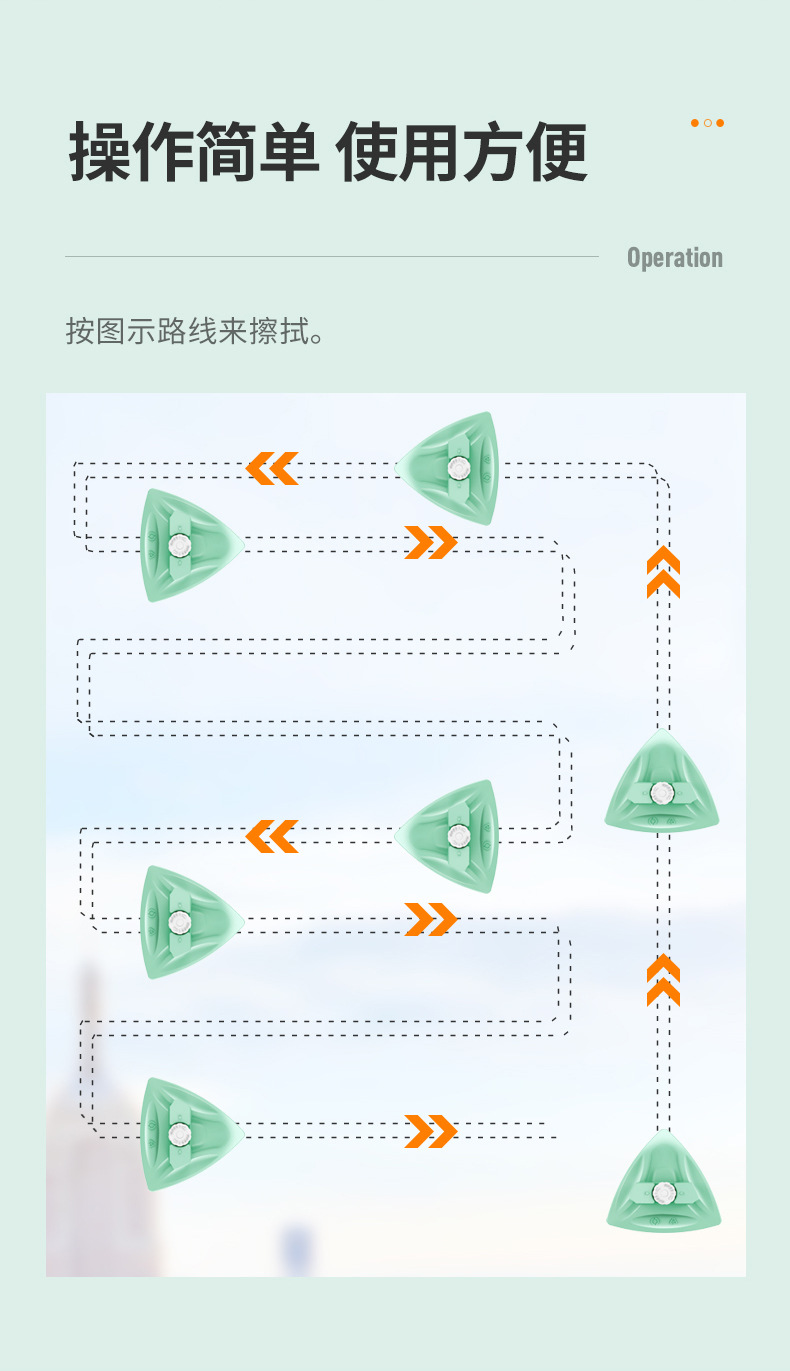 操作简单 使用方便

Operation

按图示路线来擦拭。