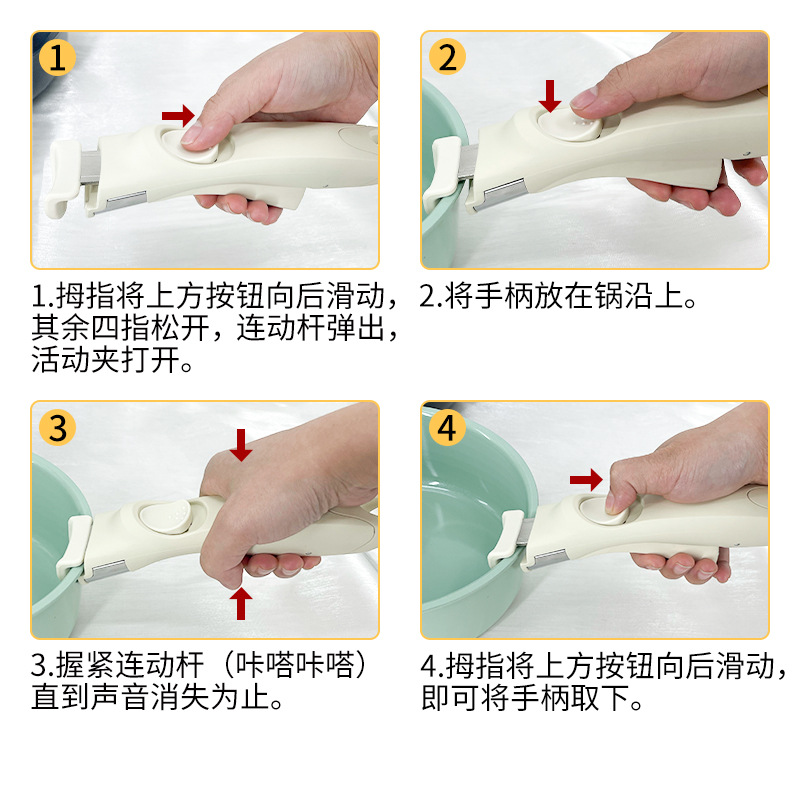 1

1.拇指将上方按钮向后滑动，其余四指松开，连动杆弹出，活动夹打开。

2

2.将手柄放在锅沿上。

3

3.握紧连动杆（咔嗒咔嗒）直到声音消失为止。

4

4.拇指将上方按钮向后滑动，即可将手柄取下。