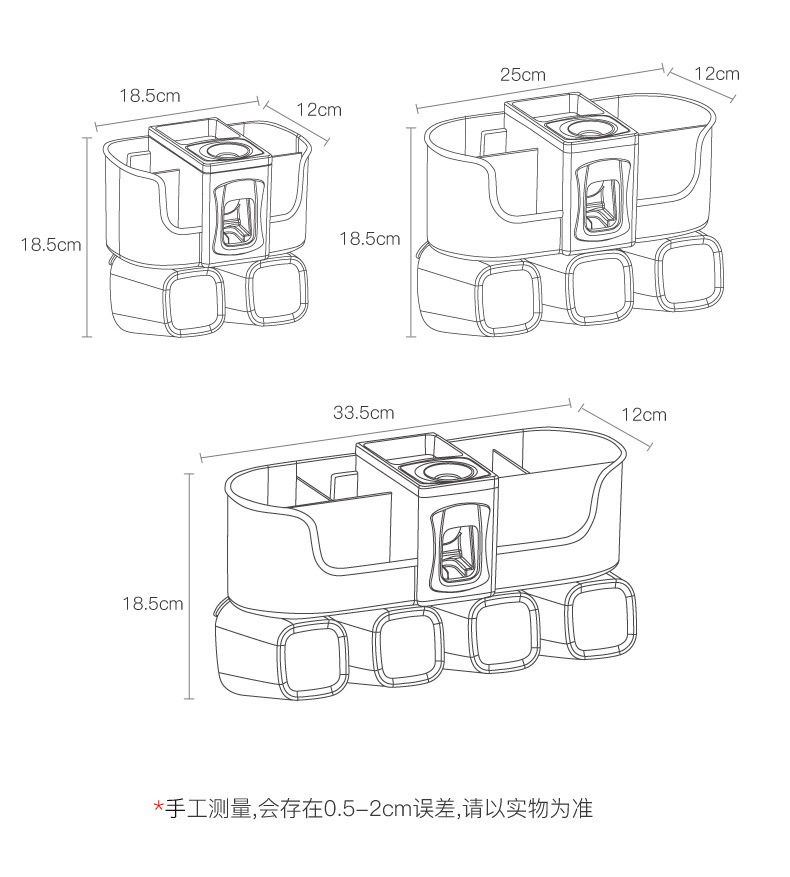 18.5cm
12cm
18.5cm

25cm
12cm
18.5cm

33.5cm
12cm
18.5cm

*手工测量,会存在0.5-2cm误差,请以实物为准