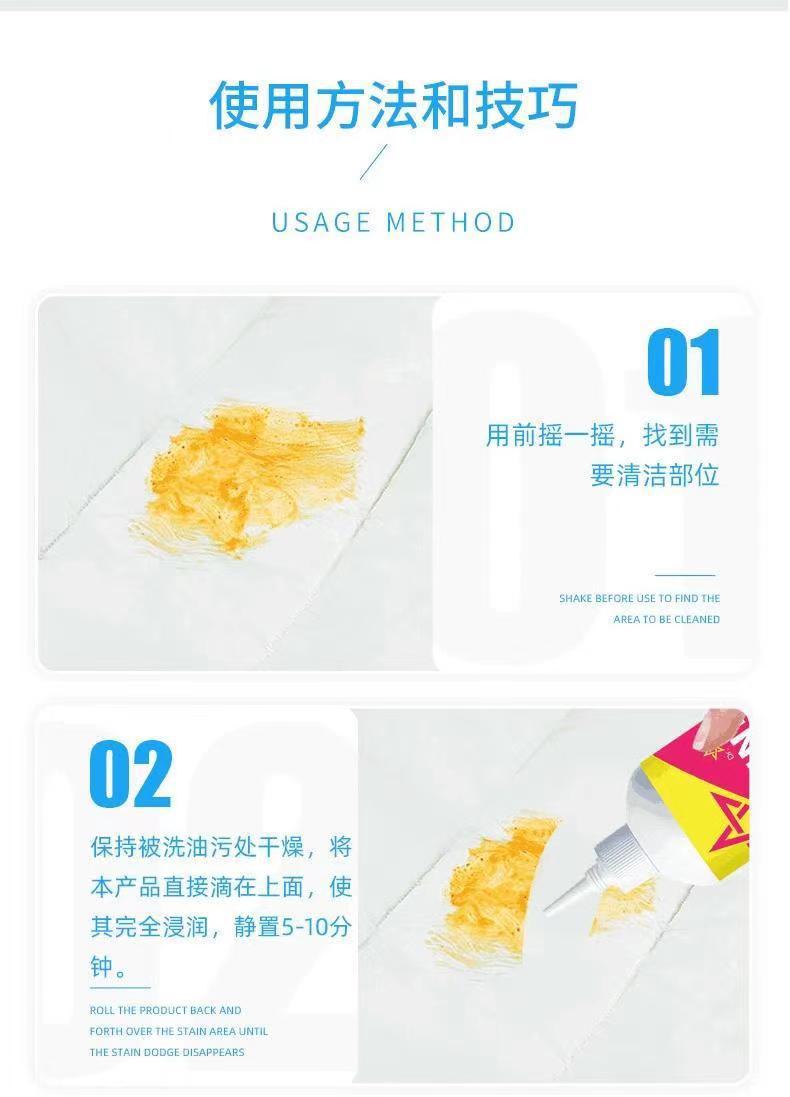 使用方法和技巧

USAGE METHOD

01

用前摇一摇，找到需要清洁部位

SHAKE BEFORE USE TO FIND THE AREA TO BE CLEANED

02

保持被洗油污处干燥，将本产品直接滴在上面，使其完全浸润，静置5-10分钟。

ROLL THE PRODUCT BACK AND FORTH OVER THE STAIN AREA UNTIL THE STAIN DODGE DISAPPEARS